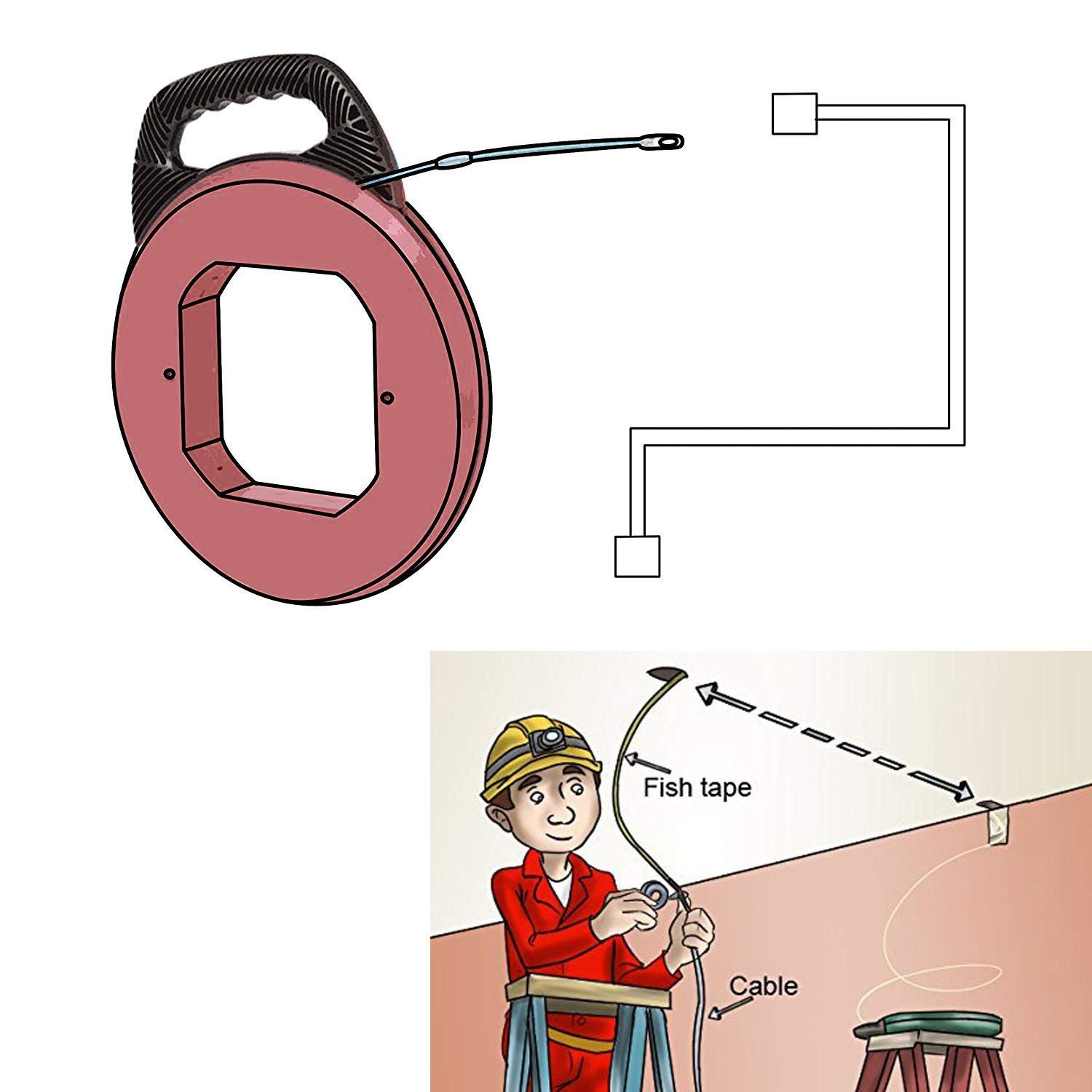 Fish tape

Cable