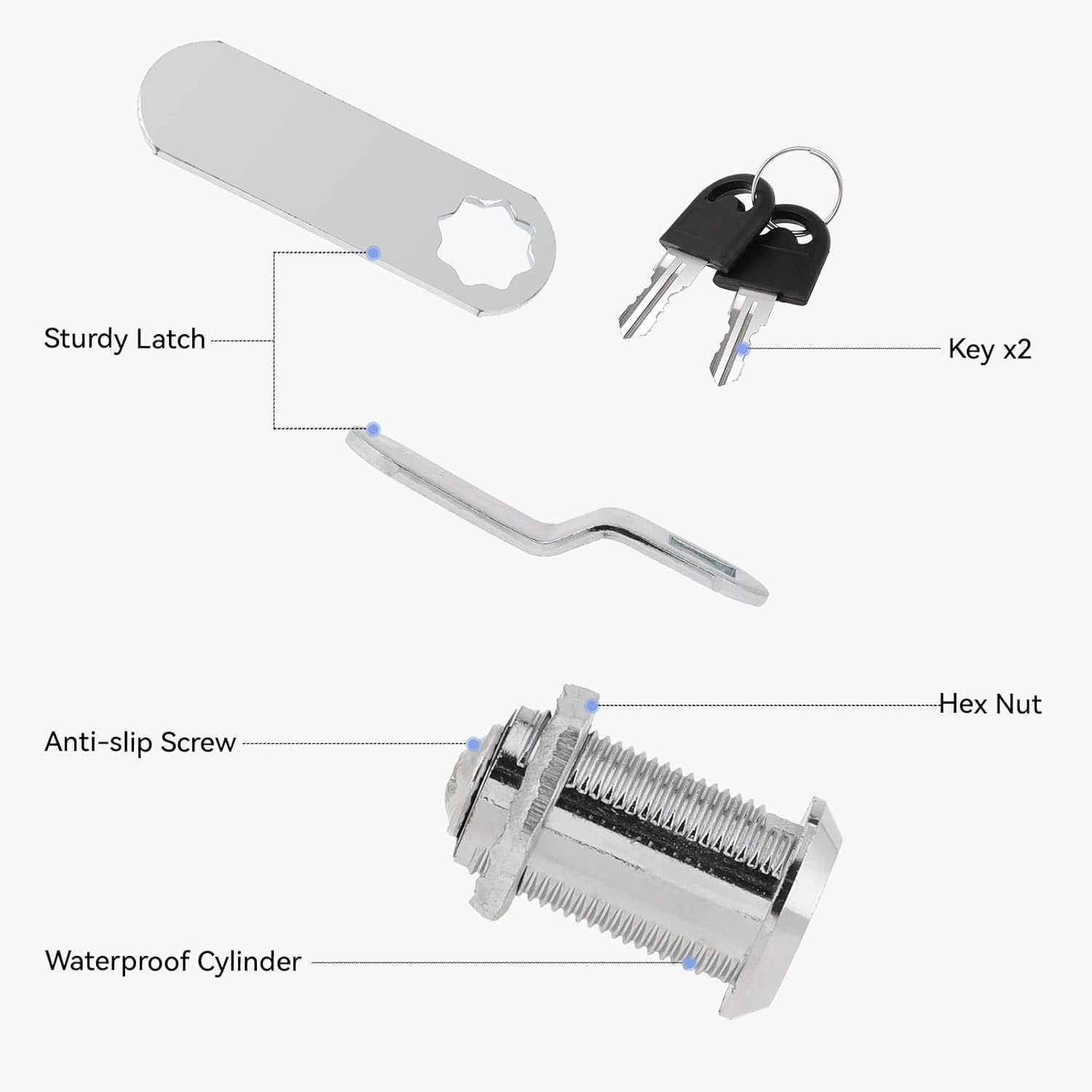 Sturdy Latch

Key x2

Hex Nut

Anti-slip Screw

Waterproof Cylinder