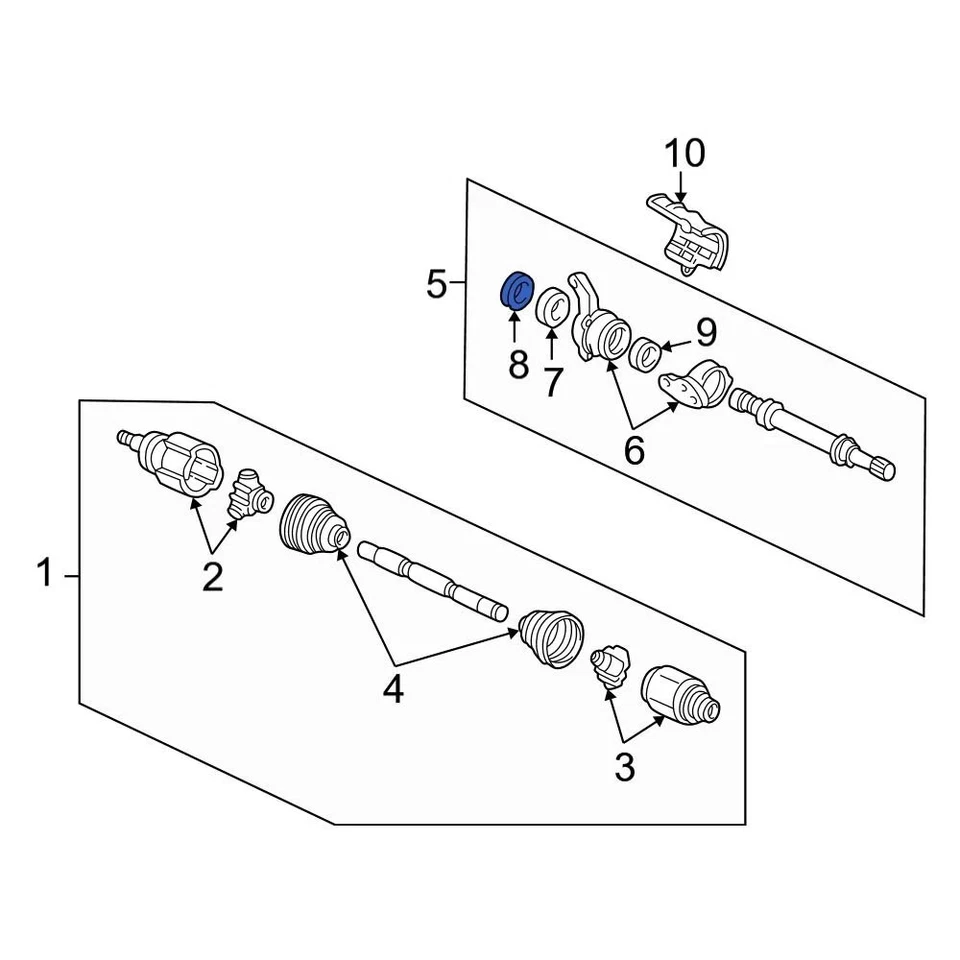 10
5
9
8
7
6
1
2
4
3