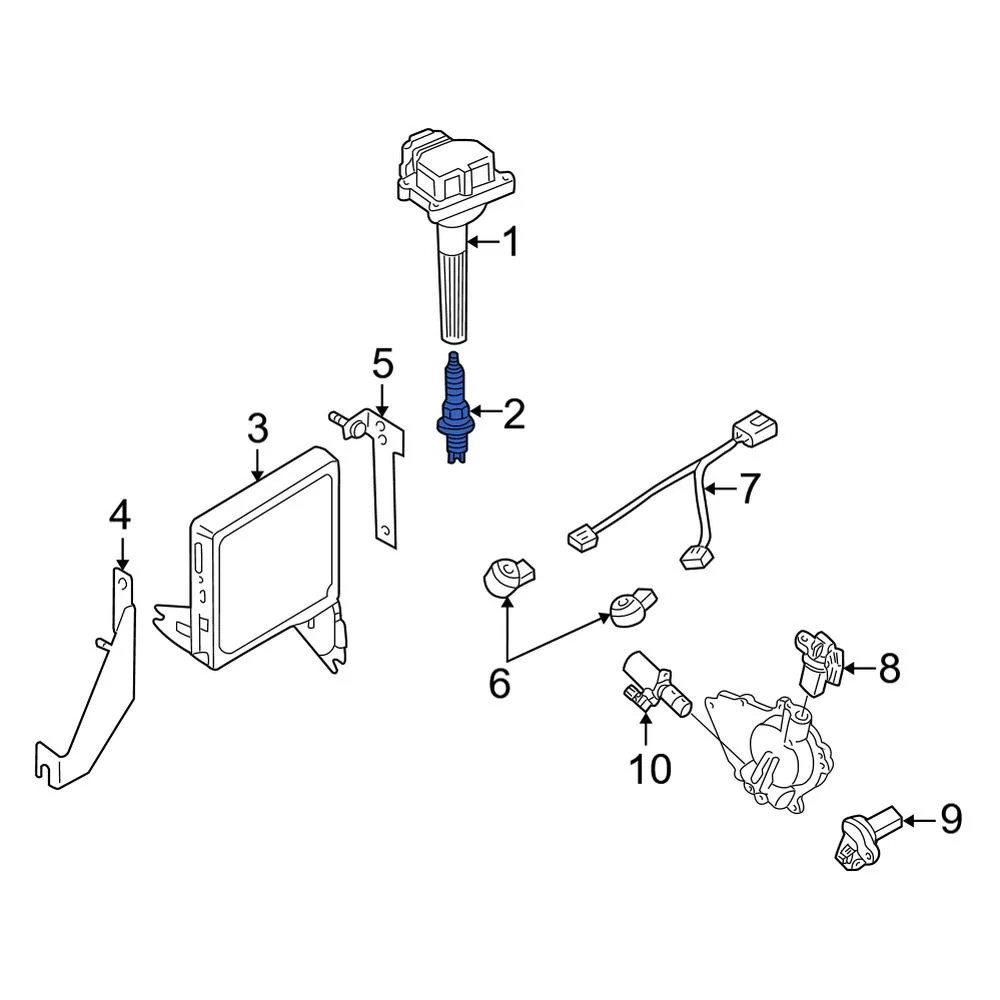 1
5
2
3
7
4
6
8
10
9