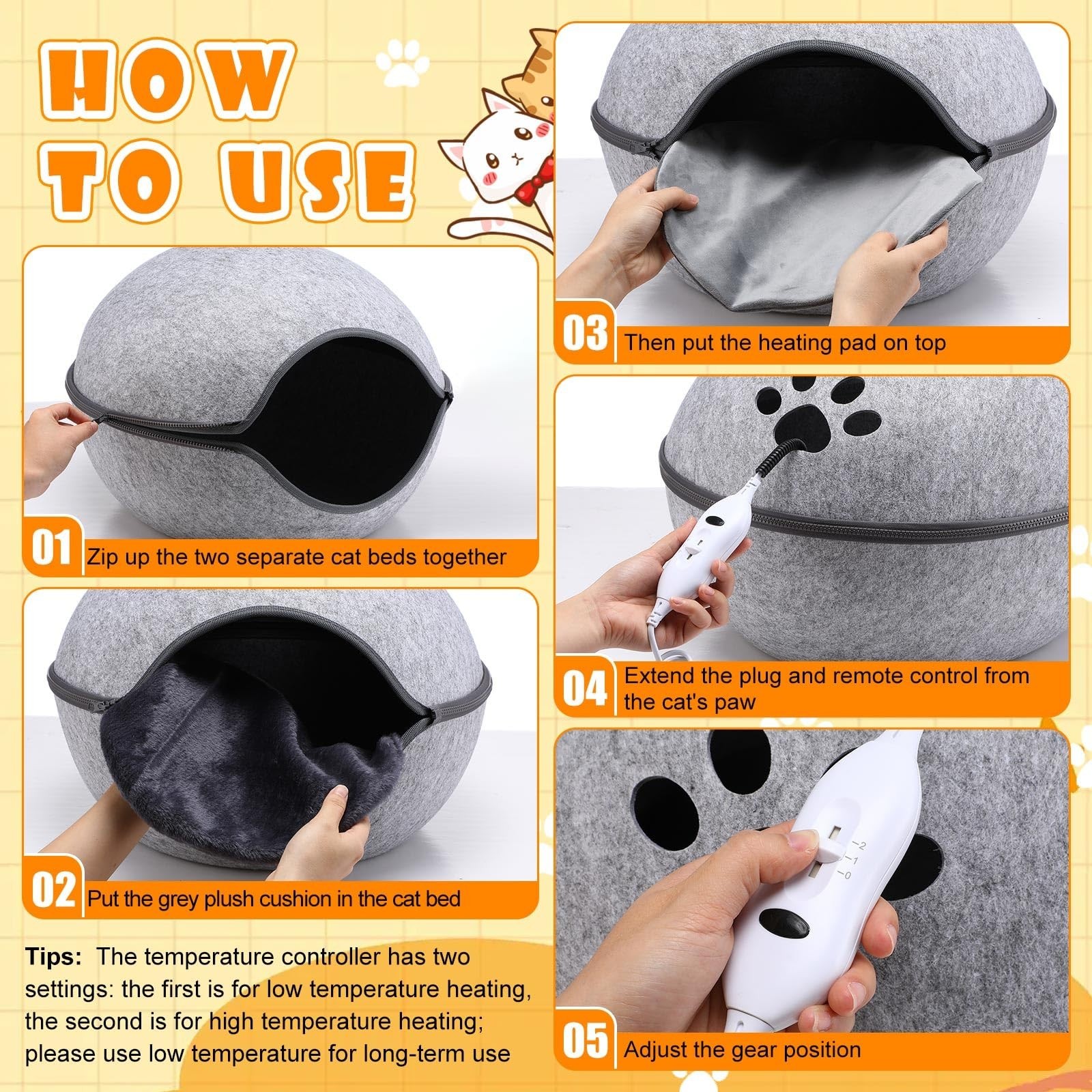 HOW TO USE

01 Zip up the two separate cat beds together

02 Put the grey plush cushion in the cat bed

Tips: The temperature controller has two settings: the first is for low temperature heating, the second is for high temperature heating; please use low temperature for long-term use

03 Then put the heating pad on top

04 Extend the plug and remote control from the cat's paw

2
1
0

05 Adjust the gear position