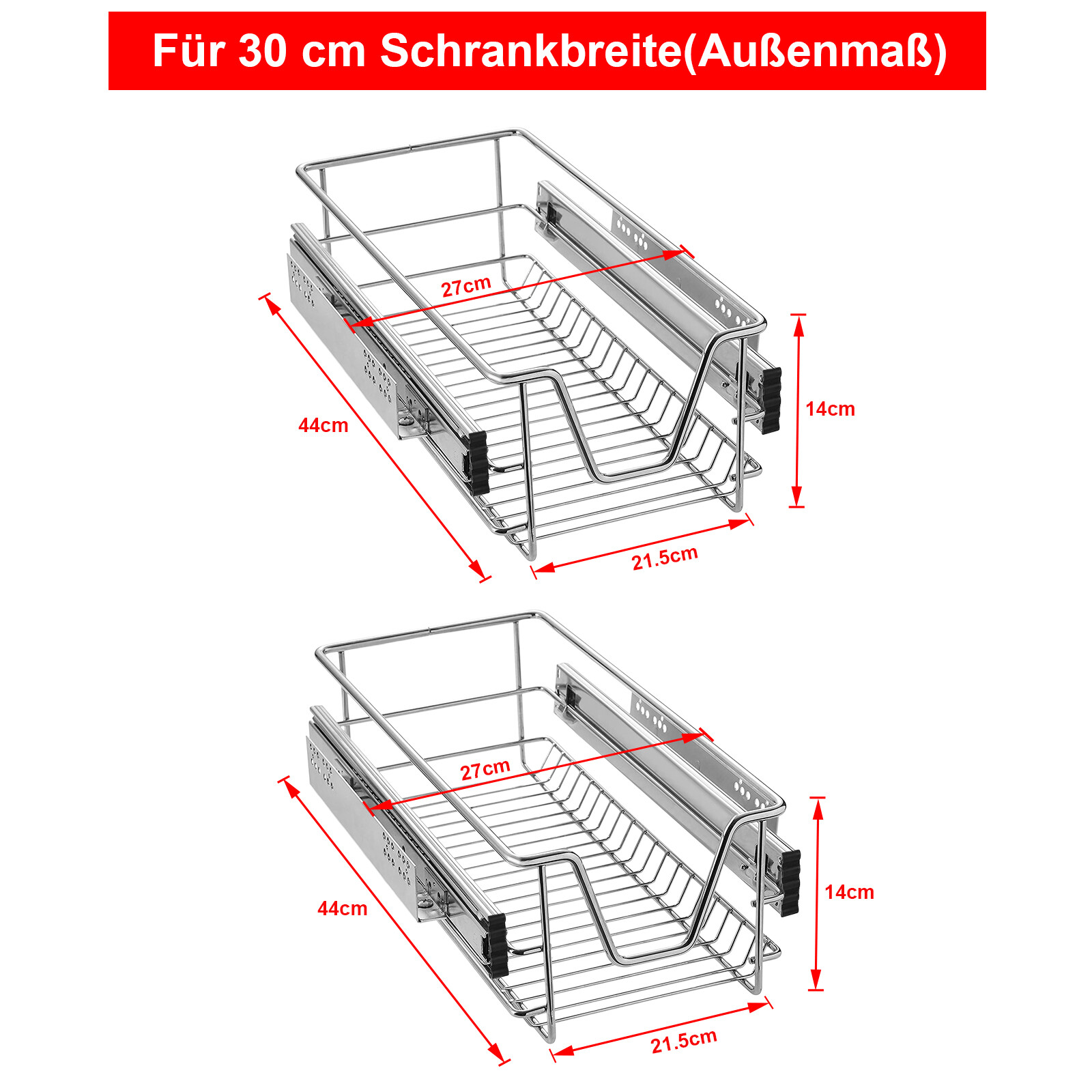 Für 30 cm Schrankbreite(Außenmaß)

27cm
44cm
14cm
21.5cm

27cm
44cm
14cm
21.5cm