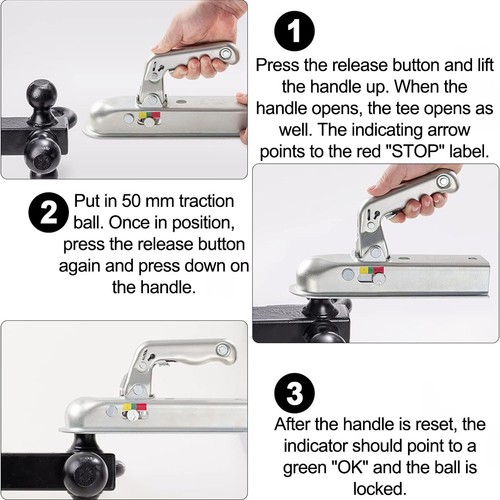 1

Press the release button and lift the handle up. When the handle opens, the tee opens as well. The indicating arrow points to the red "STOP" label.

2

Put in 50 mm traction ball. Once in position, press the release button again and press down on the handle.

3

After the handle is reset, the indicator should point to a green "OK" and the ball is locked.