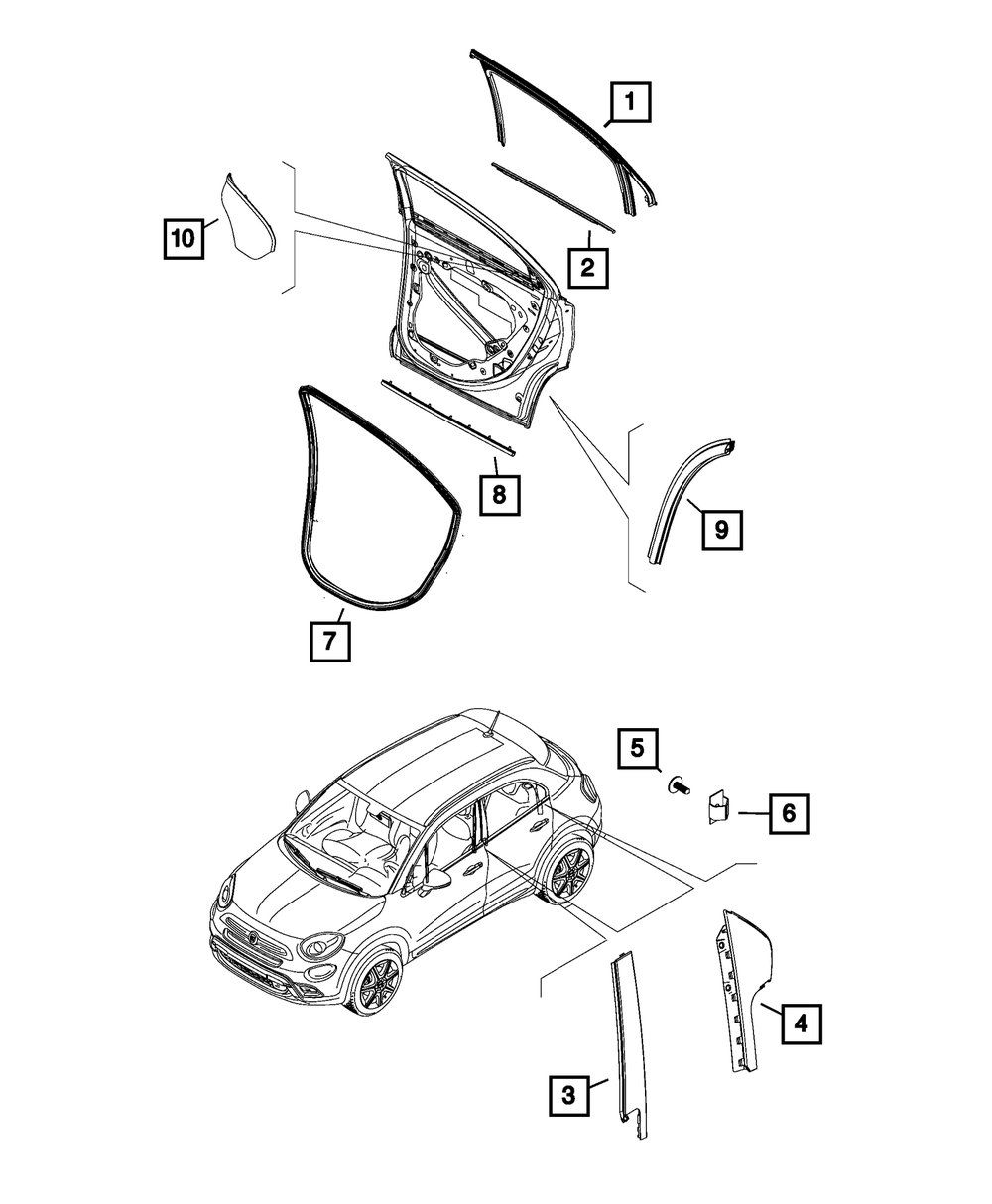 1
10
2
8
9
7
5
6
4
3