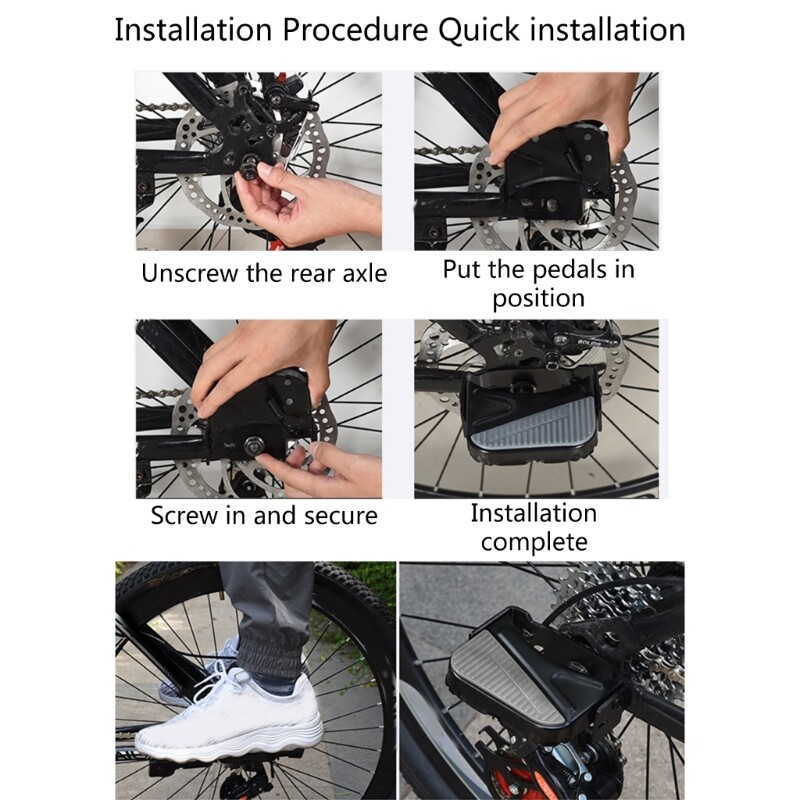 Installation Procedure Quick installation

Unscrew the rear axle

Put the pedals in position

Screw in and secure

Installation complete