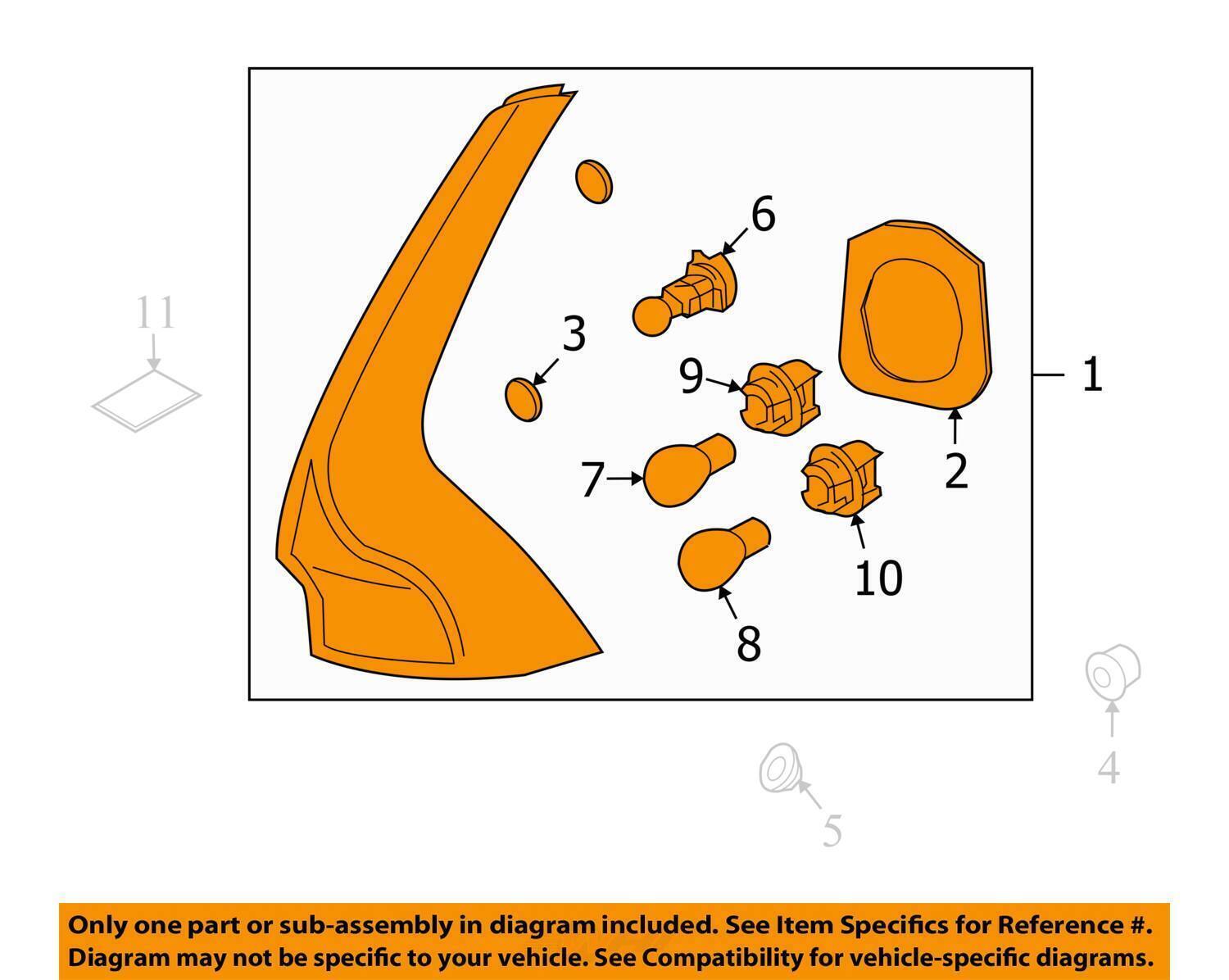 11

6

3

9

1

7

2

10

8

4

5

Only one part or sub-assembly in diagram included. See Item Specifics for Reference #.
Diagram may not be specific to your vehicle. See Compatibility for vehicle-specific diagrams.