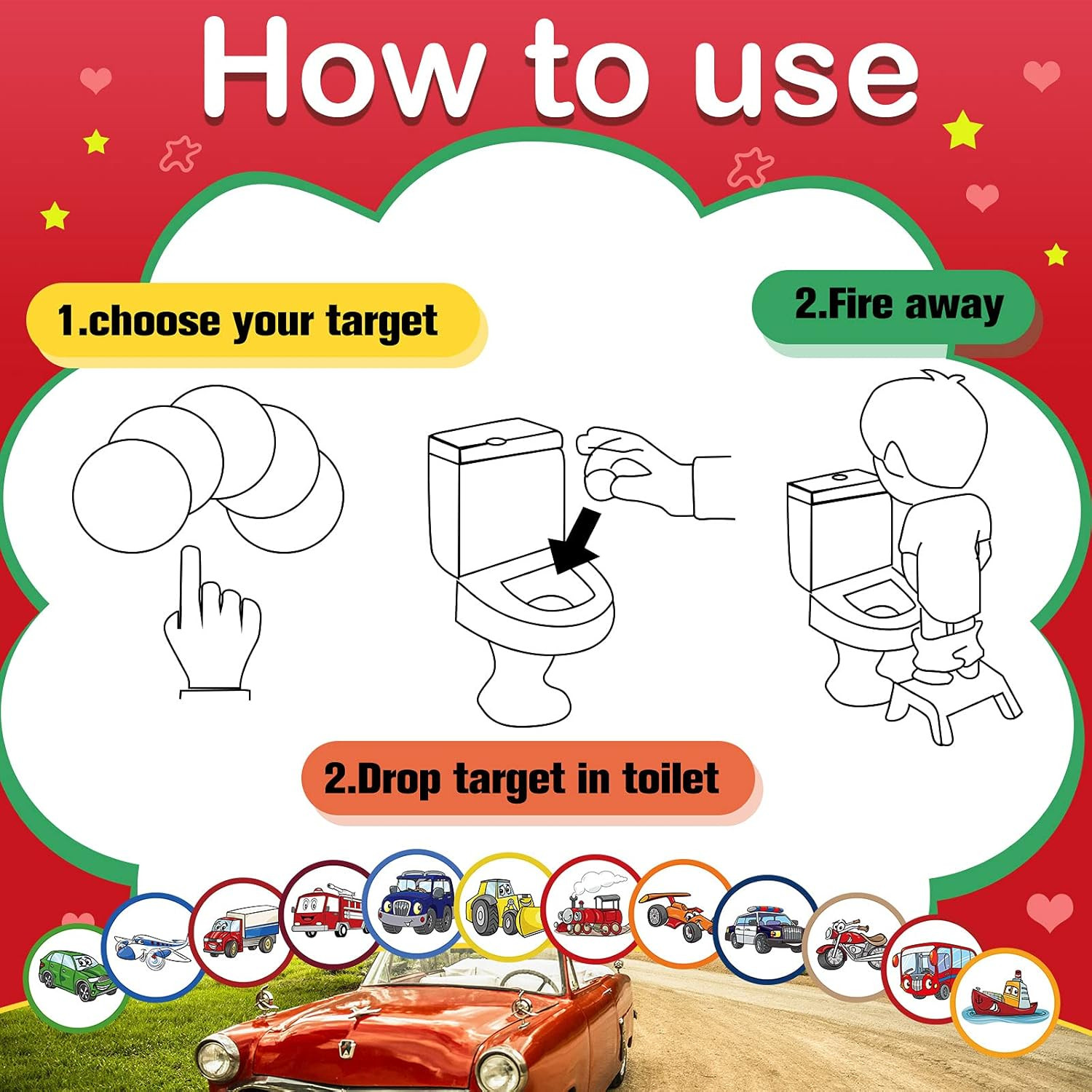 How to use

1.choose your target

2.Fire away

2.Drop target in toilet