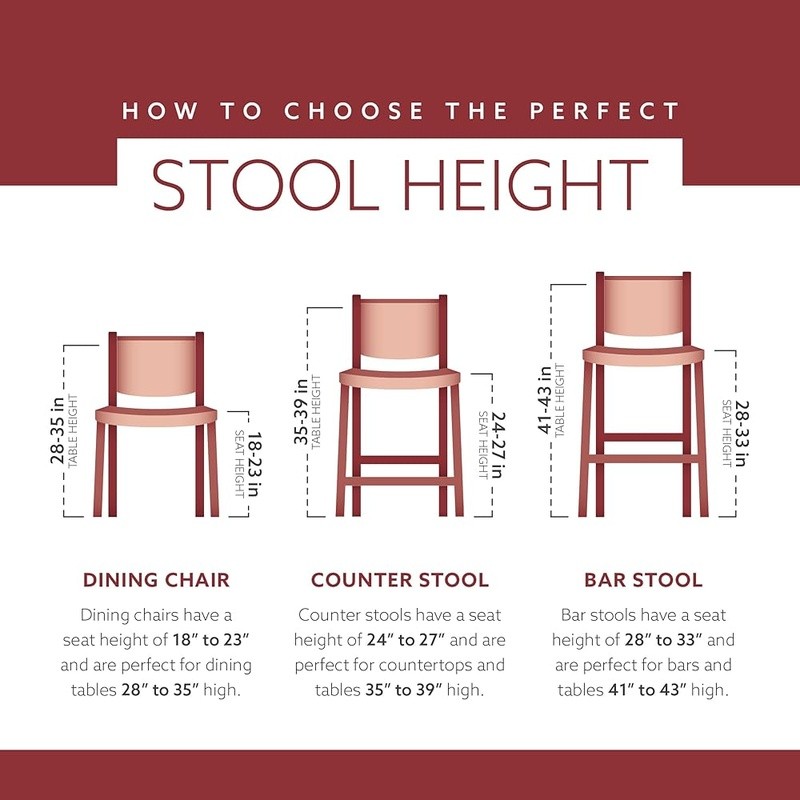 HOW TO CHOOSE THE PERFECT
STOOL HEIGHT

28-35 in
TABLE HEIGHT

18-23 in
SEAT HEIGHT

35-39 in
TABLE HEIGHT

24-27 in
SEAT HEIGHT

41-43 in
TABLE HEIGHT

28-33 in
SEAT HEIGHT

DINING CHAIR

Dining chairs have a seat height of 18″ to 23″ and are perfect for dining tables 28″ to 35″ high.

COUNTER STOOL

Counter stools have a seat height of 24″ to 27″ and are perfect for countertops and tables 35″ to 39″ high.

BAR STOOL

Bar stools have a seat height of 28″ to 33″ and are perfect for bars and tables 41″ to 43″ high.