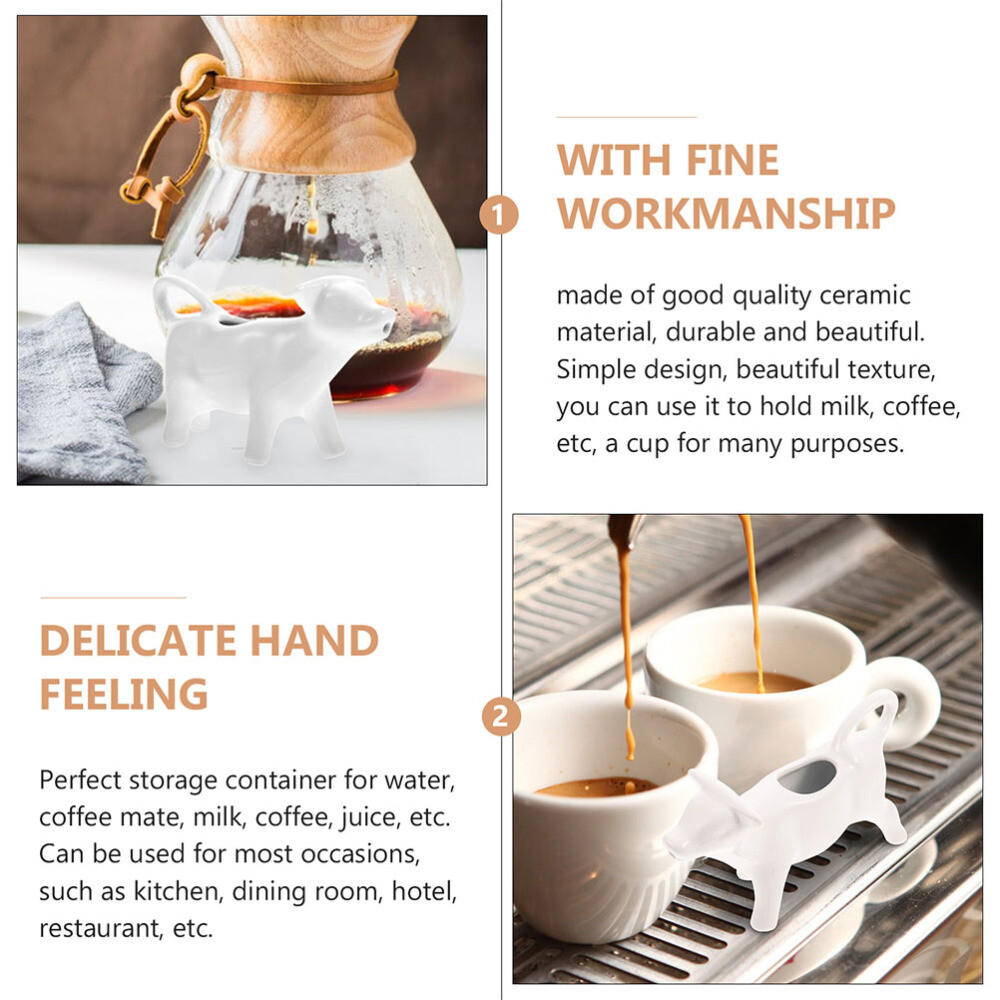 1

WITH FINE WORKMANSHIP

made of good quality ceramic material, durable and beautiful. Simple design, beautiful texture, you can use it to hold milk, coffee, etc, a cup for many purposes.

DELICATE HAND FEELING

Perfect storage container for water, coffee mate, milk, coffee, juice, etc. Can be used for most occasions, such as kitchen, dining room, hotel, restaurant, etc.

2