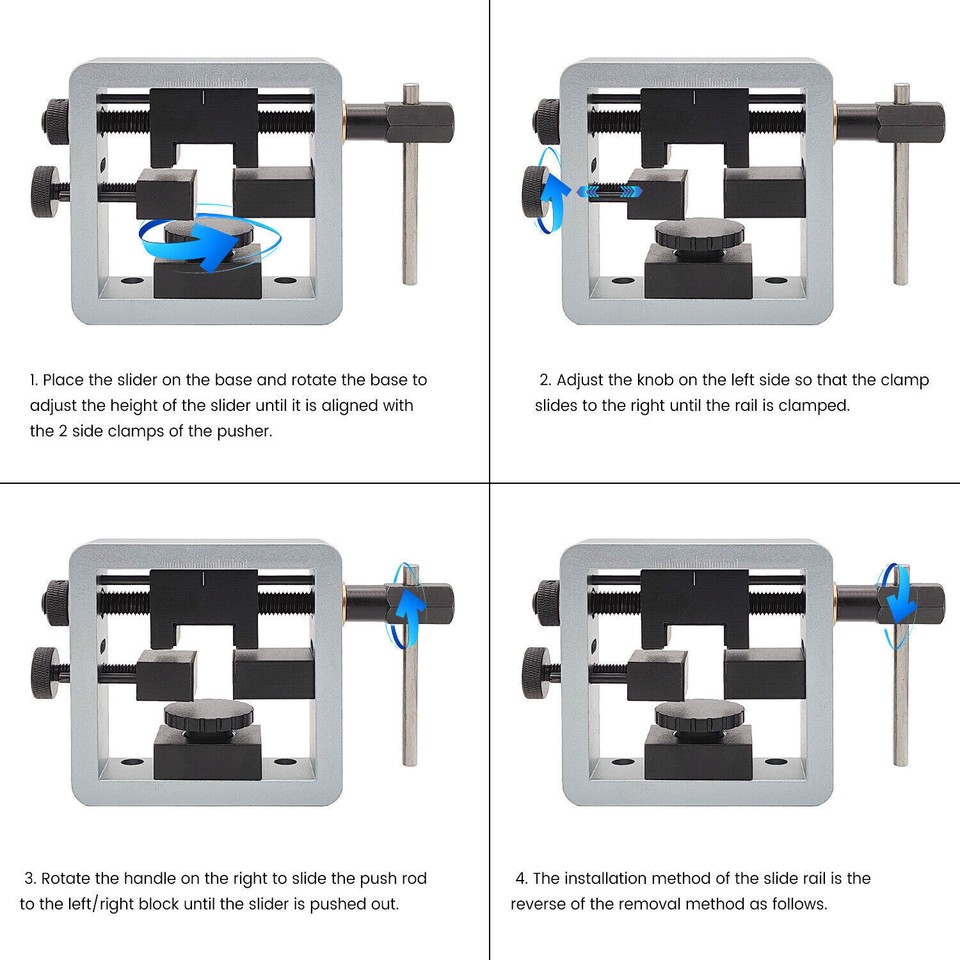 1. Place the slider on the base and rotate the base to adjust the height of the slider until it is aligned with the 2 side clamps of the pusher.

2. Adjust the knob on the left side so that the clamp slides to the right until the rail is clamped.

3. Rotate the handle on the right to slide the push rod to the left/right block until the slider is pushed out.

4. The installation method of the slide rail is the reverse of the removal method as follows.