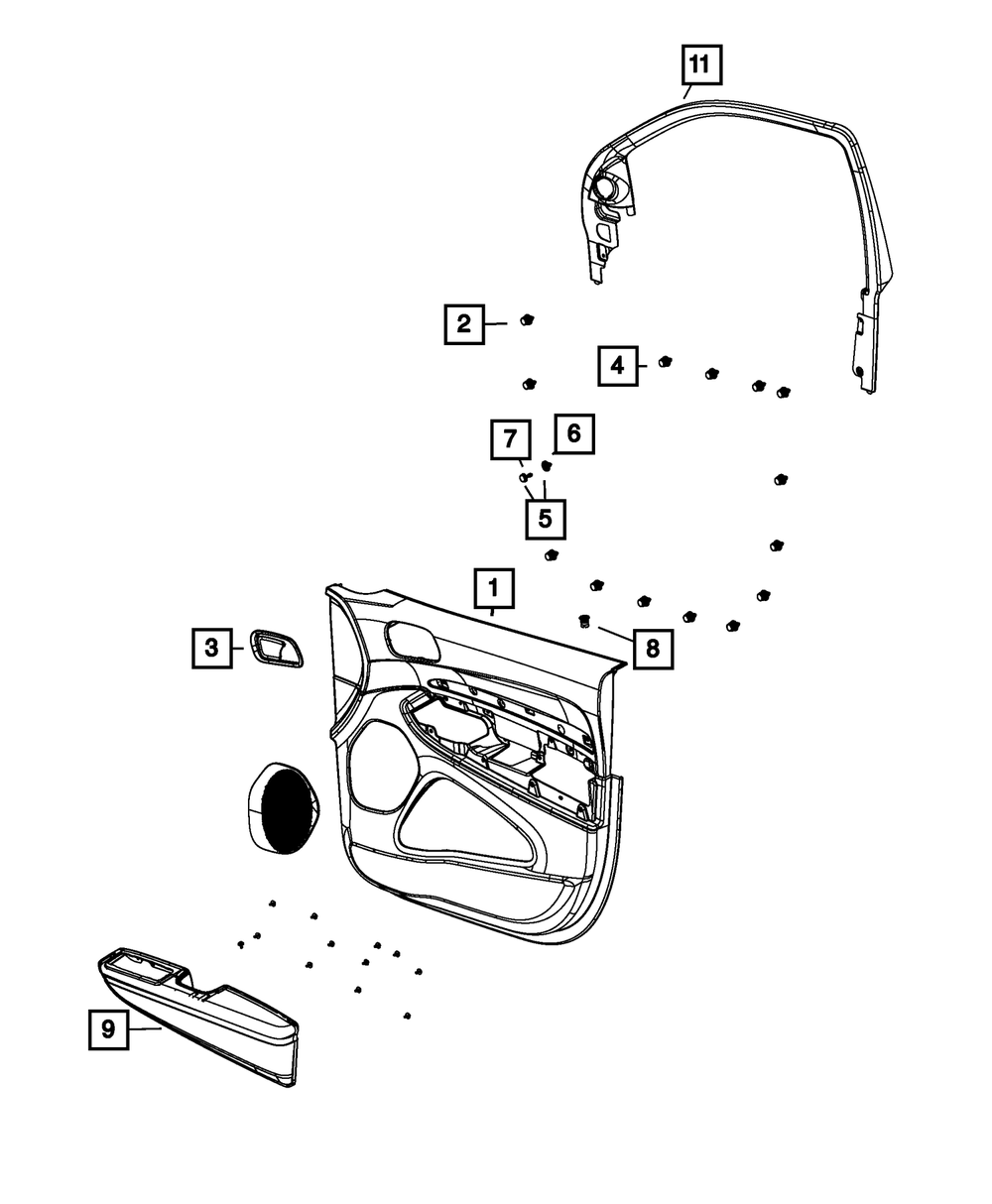 11
2
4
7
6
5
1
3
8
9