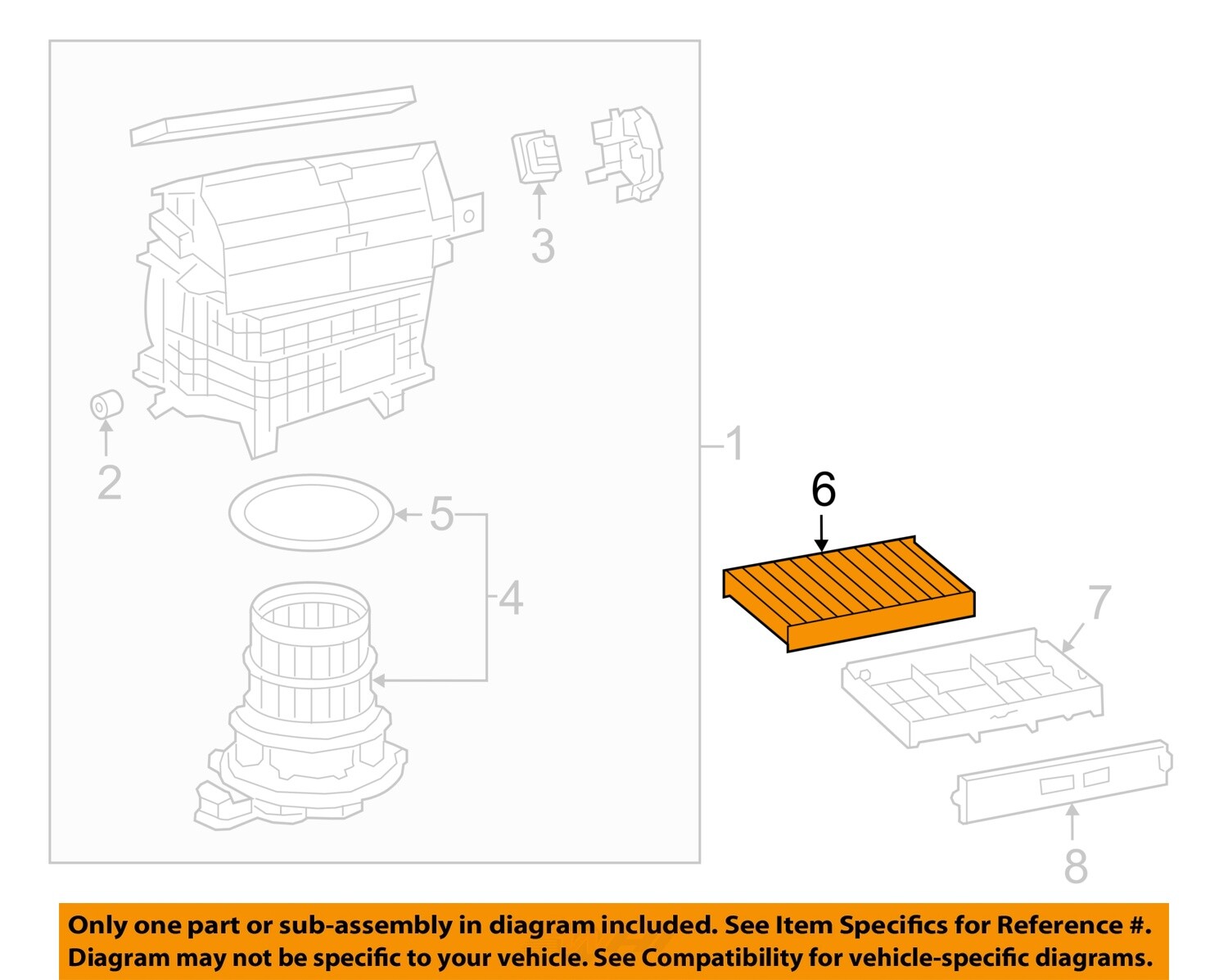 3

2

1

5

4

6

7

8

Only one part or sub-assembly in diagram included. See Item Specifics for Reference #. Diagram may not be specific to your vehicle. See Compatibility for vehicle-specific diagrams.