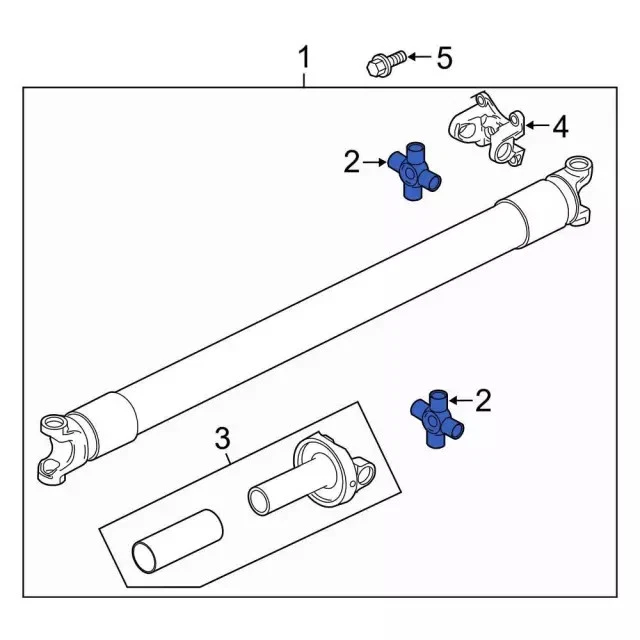 1
5
4
2
2
3