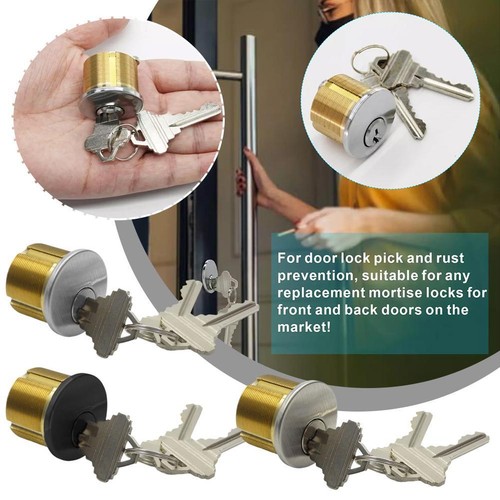 For door lock pick and rust prevention, suitable for any replacement mortise locks for front and back doors on the market!