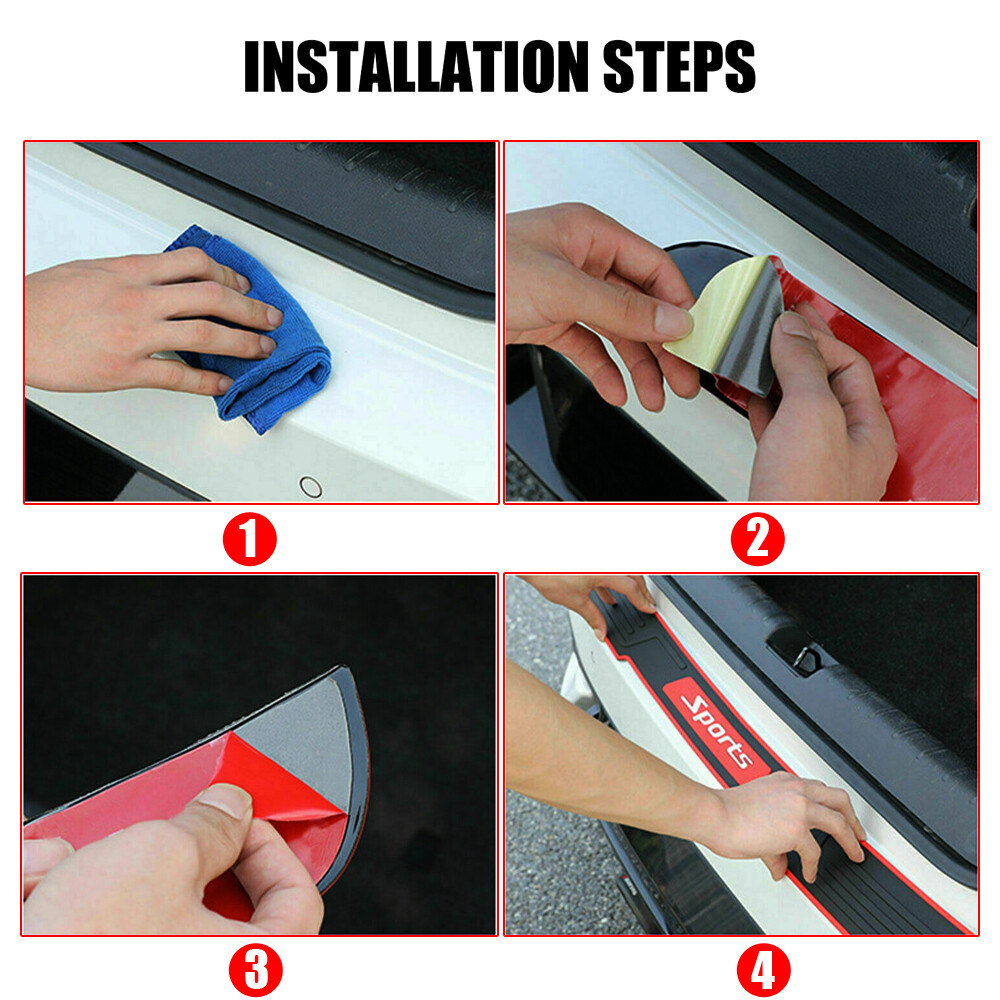 INSTALLATION STEPS

1

2

3

Sports

4