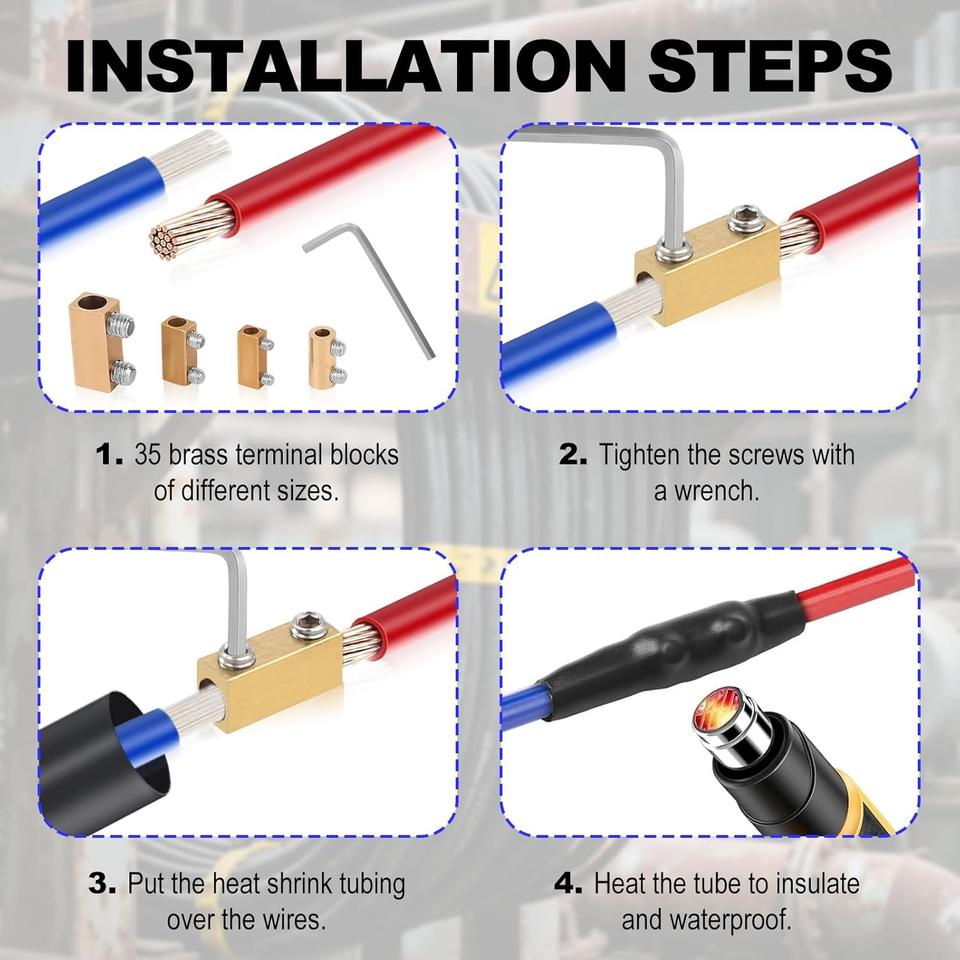 INSTALLATION STEPS

1. 35 brass terminal blocks of different sizes.

2. Tighten the screws with a wrench.

3. Put the heat shrink tubing over the wires.

4. Heat the tube to insulate and waterproof.