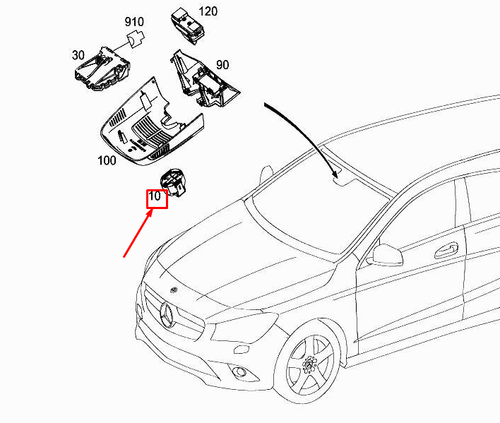 910
120
30
90
100
10