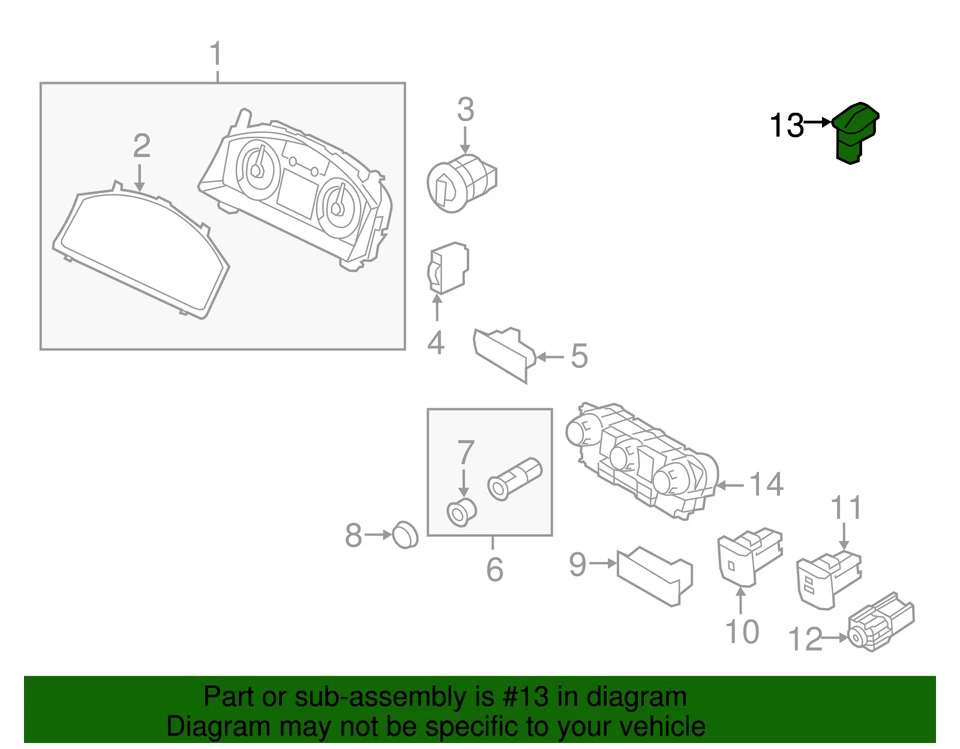 1
2
3
13
4
5
7
14
11
8
6
9
10
12

Part or sub-assembly is #13 in diagram
Diagram may not be specific to your vehicle