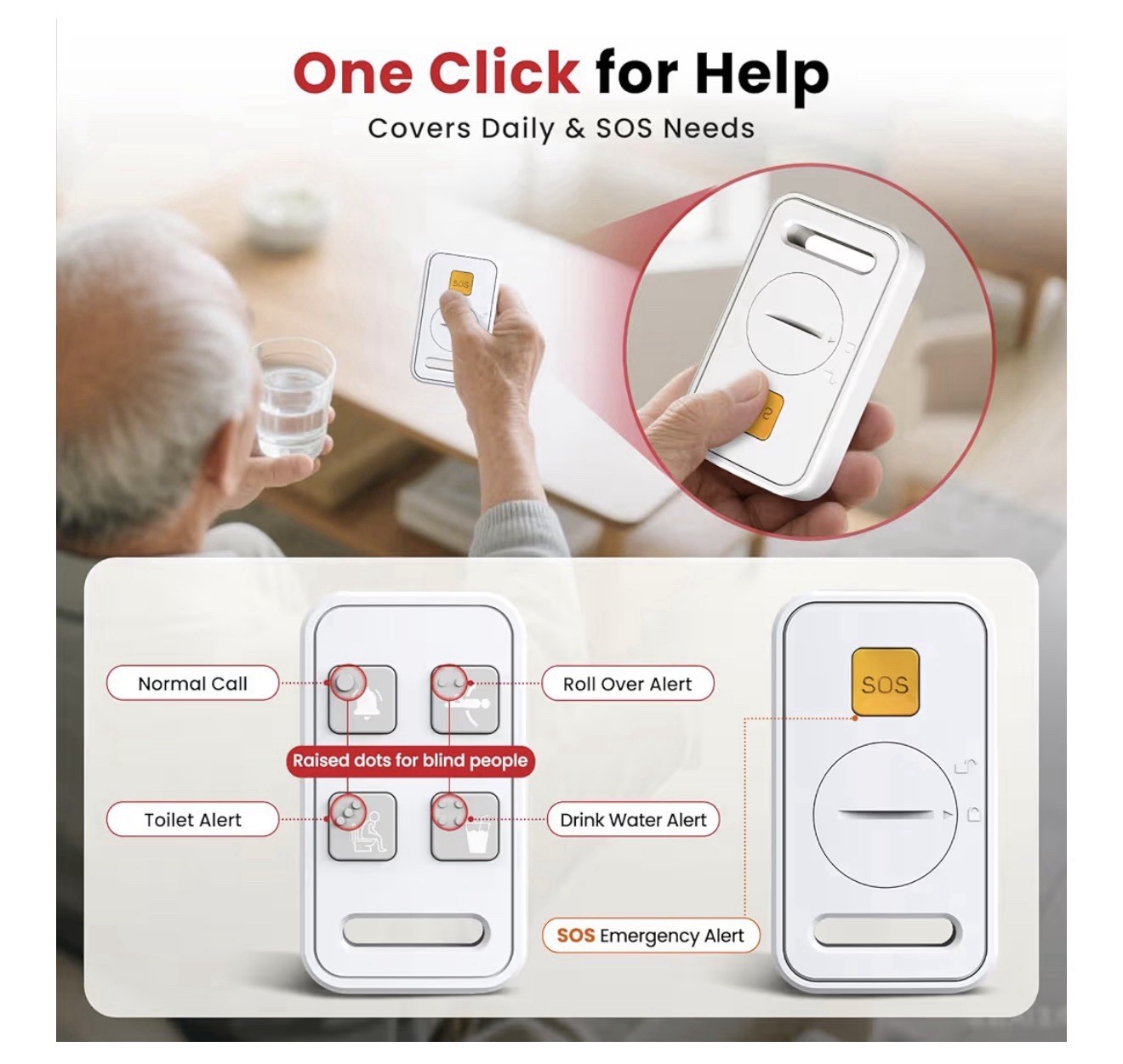 One Click for Help
Covers Daily & SOS Needs

SOS

Normal Call
Roll Over Alert
Raised dots for blind people
Toilet Alert
Drink Water Alert

SOS

SOS Emergency Alert