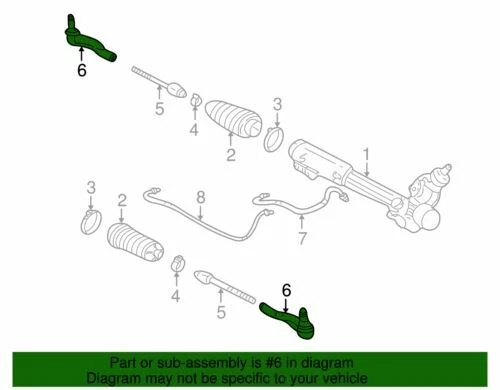 6

5

4

2

3

1

3

2

8

7

4

5

6

Part or sub-assembly is #6 in diagram
Diagram may not be specific to your vehicle