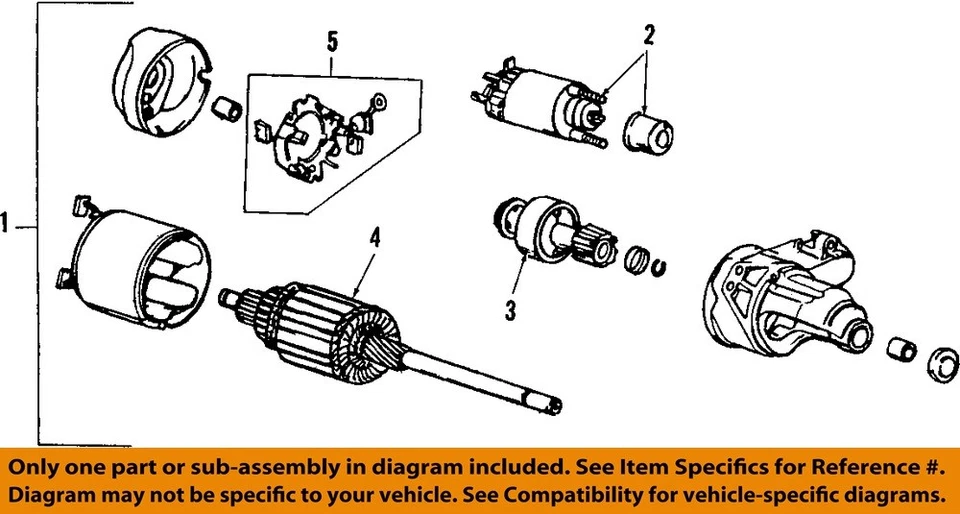 5

2

1

4

3

Only one part or sub-assembly in diagram included. See Item Specifics for Reference #. Diagram may not be specific to your vehicle. See Compatibility for vehicle-specific diagrams.