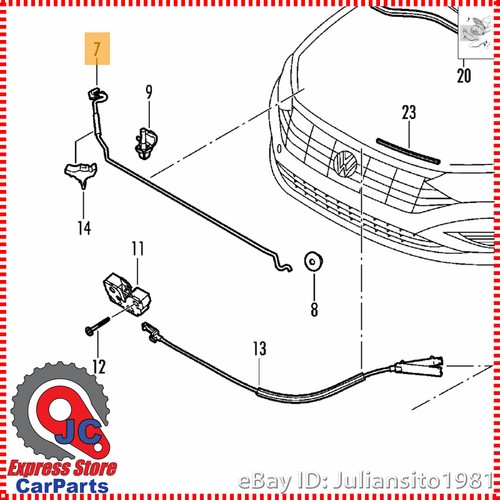 7
9
20
23
14
11
8
12
13
JC
Express Store
CarParts
eBay ID: Juliansito1981