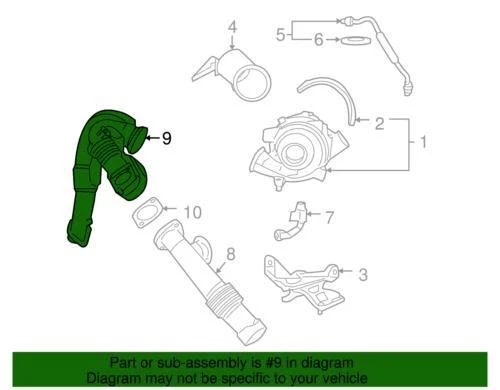 4
5
6
2
1
9
10
7
8
3

Part or sub-assembly is #9 in diagram
Diagram may not be specific to your vehicle