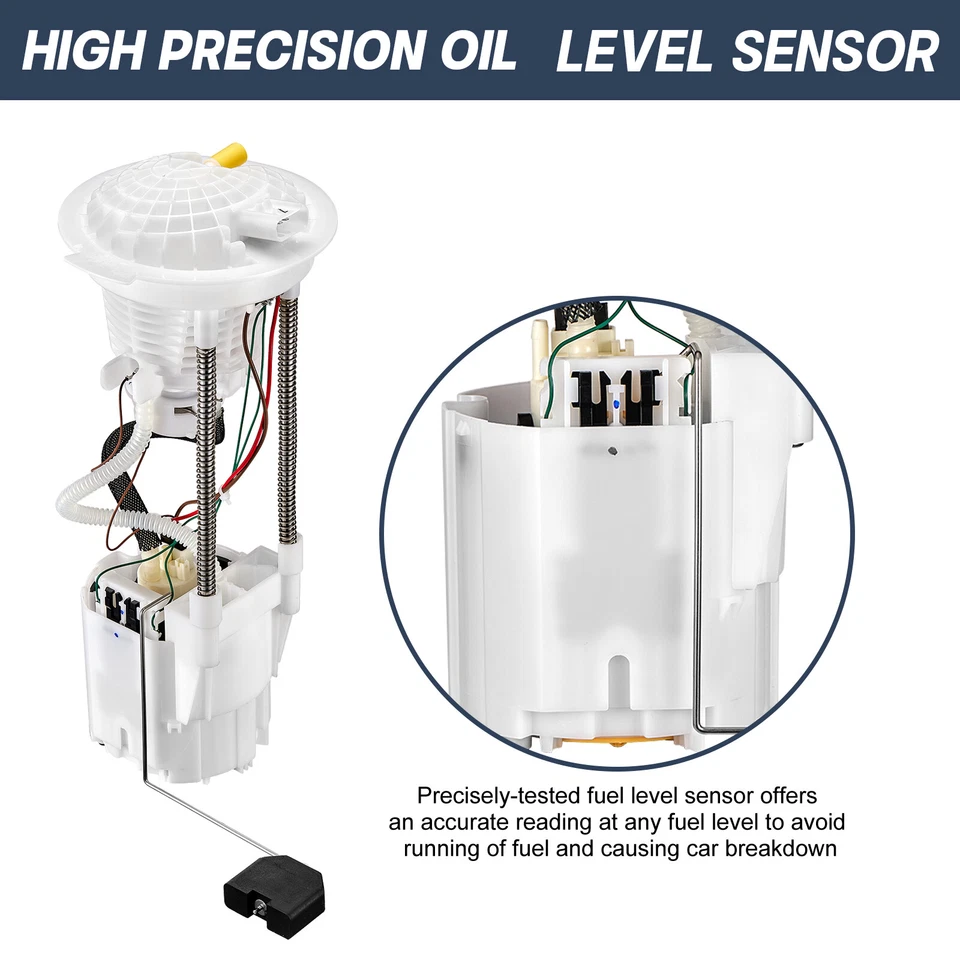 HIGH PRECISION OIL LEVEL SENSOR

Precisely-tested fuel level sensor offers an accurate reading at any fuel level to avoid running of fuel and causing car breakdown