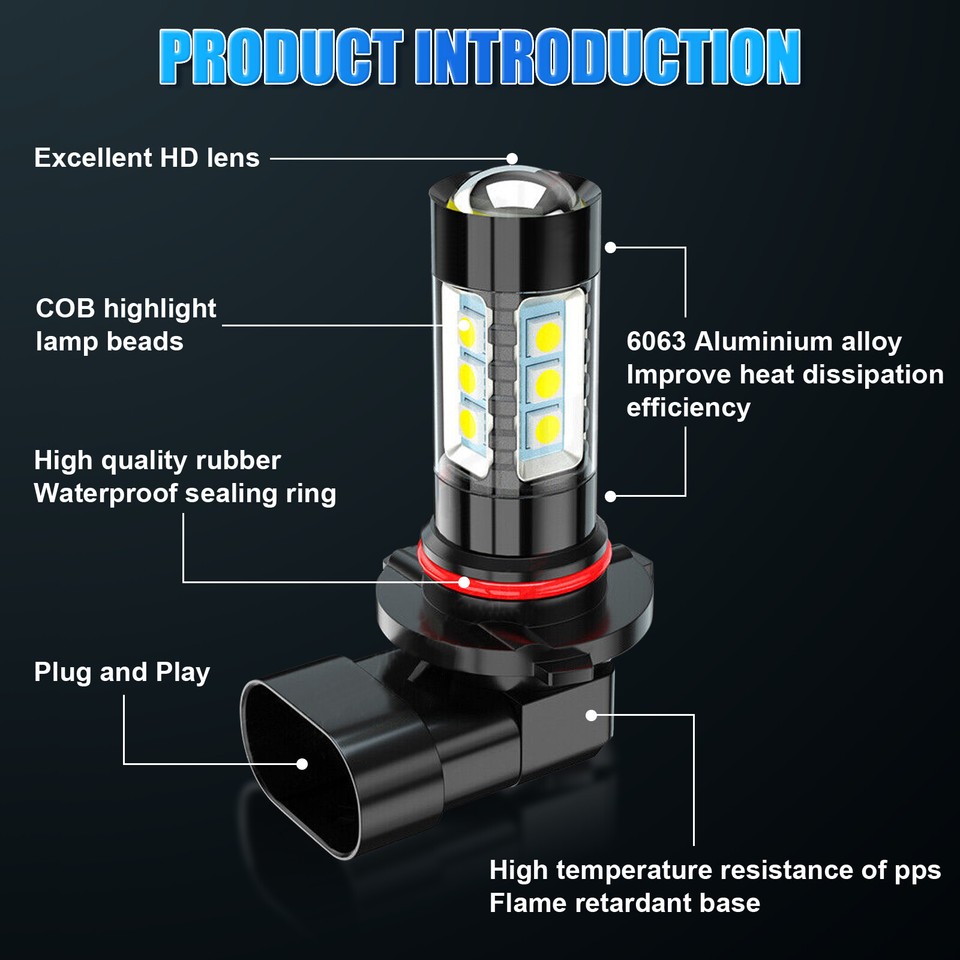 PRODUCT INTRODUCTION

Excellent HD lens

COB highlight lamp beads

6063 Aluminium alloy
Improve heat dissipation efficiency

High quality rubber
Waterproof sealing ring

Plug and Play

High temperature resistance of pps
Flame retardant base