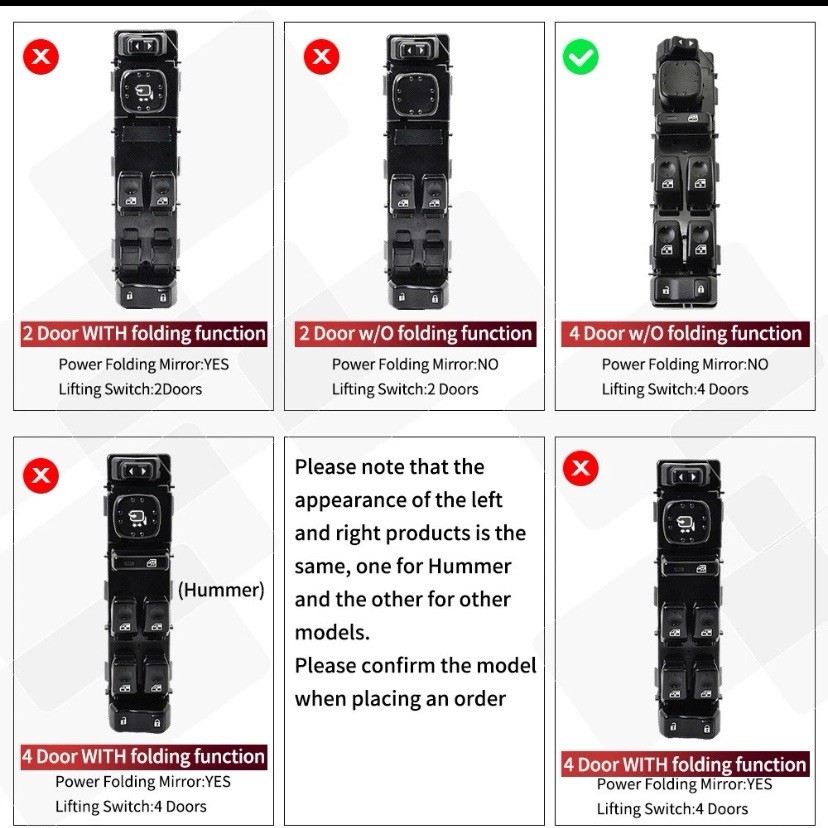 2 Door WITH folding function
Power Folding Mirror:YES
Lifting Switch:2Doors

2 Door w/O folding function
Power Folding Mirror:NO
Lifting Switch:2 Doors

4 Door w/O folding function
Power Folding Mirror:NO
Lifting Switch:4 Doors

(Hummer)

4 Door WITH folding function
Power Folding Mirror:YES
Lifting Switch:4 Doors

Please note that the appearance of the left and right products is the same, one for Hummer and the other for other models.
Please confirm the model when placing an order

4 Door WITH folding function
Power Folding Mirror:YES
Lifting Switch:4 Doors