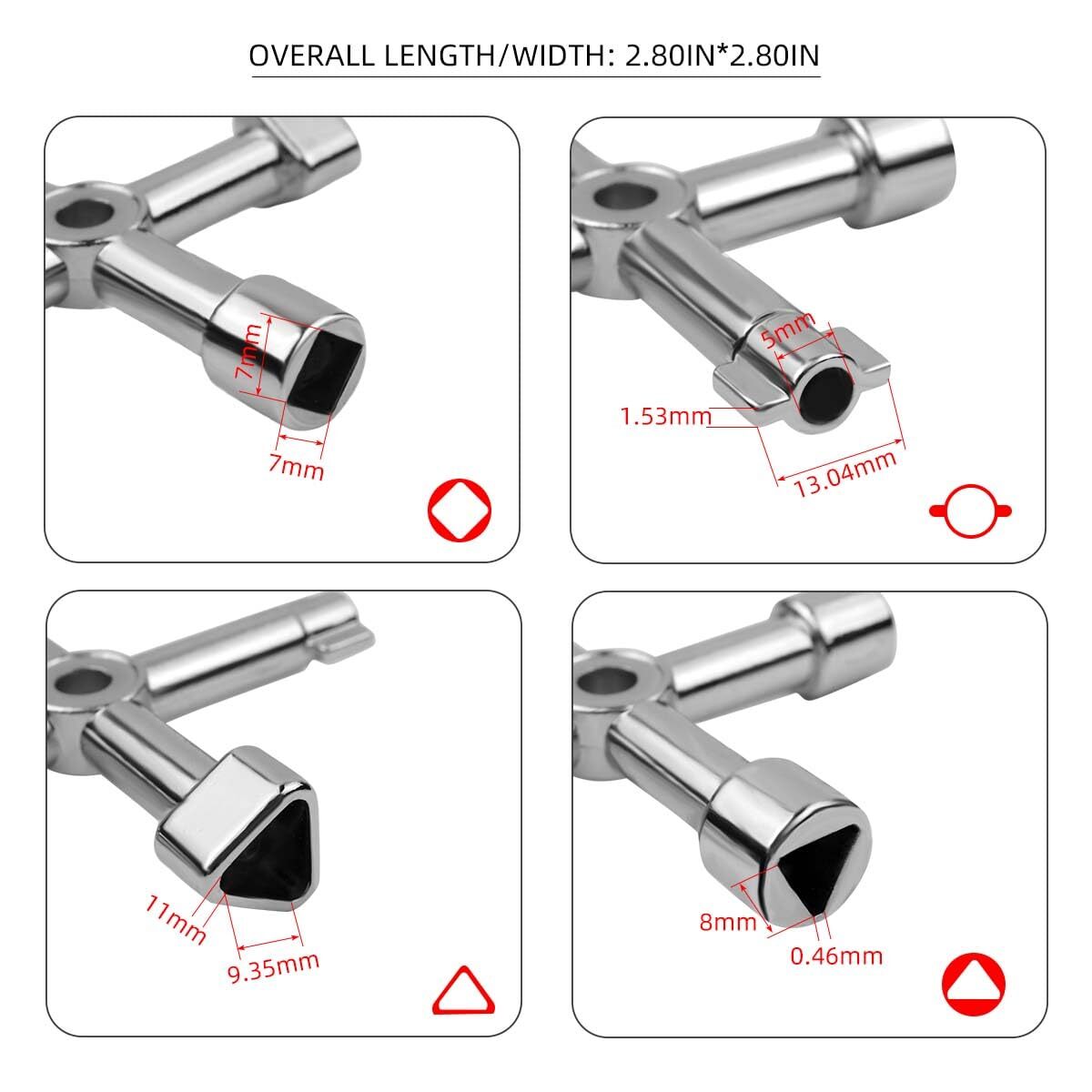 OVERALL LENGTH/WIDTH: 2.80IN*2.80IN

7mm

7mm

5mm

1.53mm

13.04mm

11mm

9.35mm

8mm

0.46mm