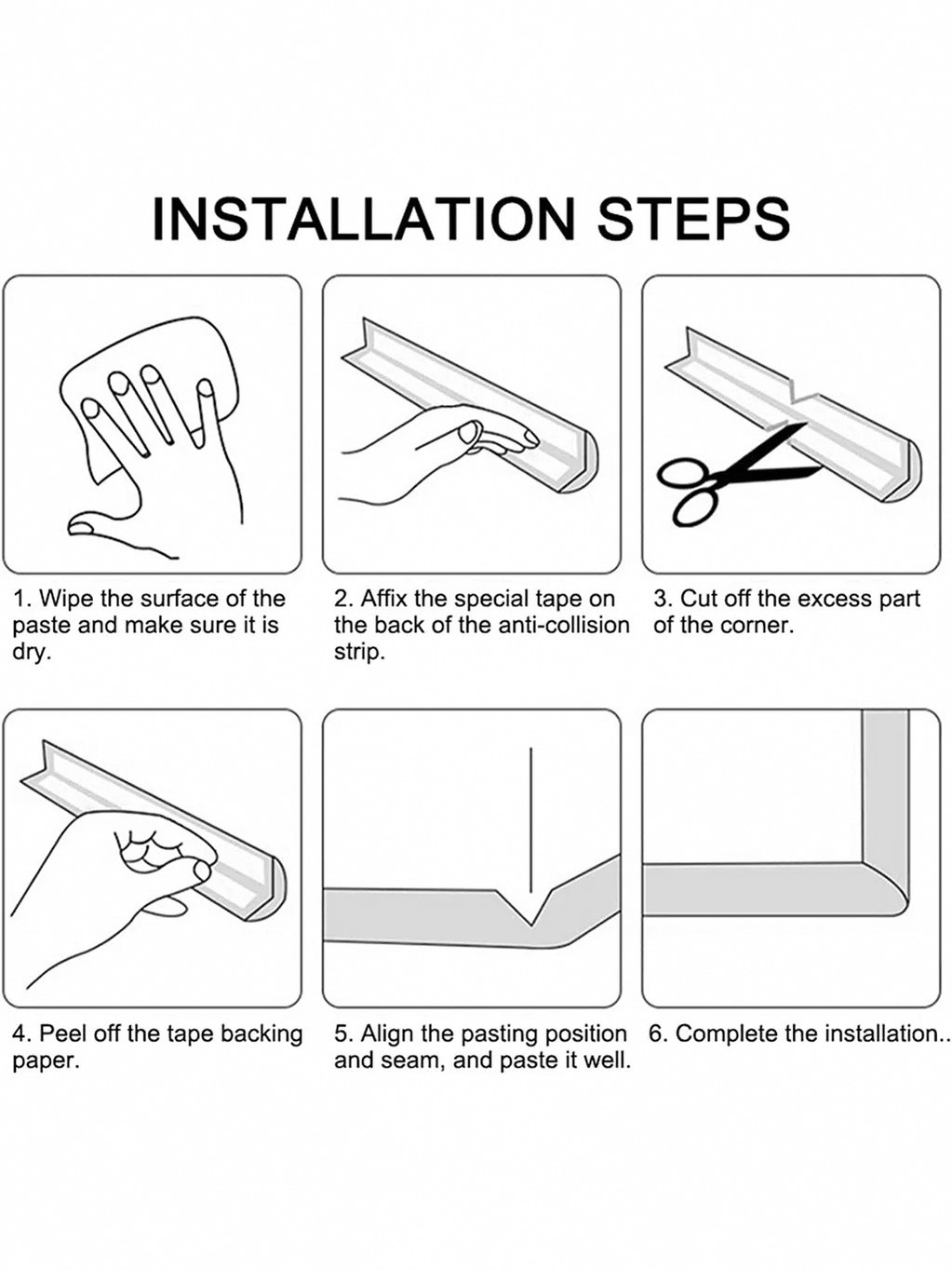 INSTALLATION STEPS

1. Wipe the surface of the paste and make sure it is dry.

2. Affix the special tape on the back of the anti-collision strip.

3. Cut off the excess part of the corner.

4. Peel off the tape backing paper.

5. Align the pasting position and seam, and paste it well.

6. Complete the installation..