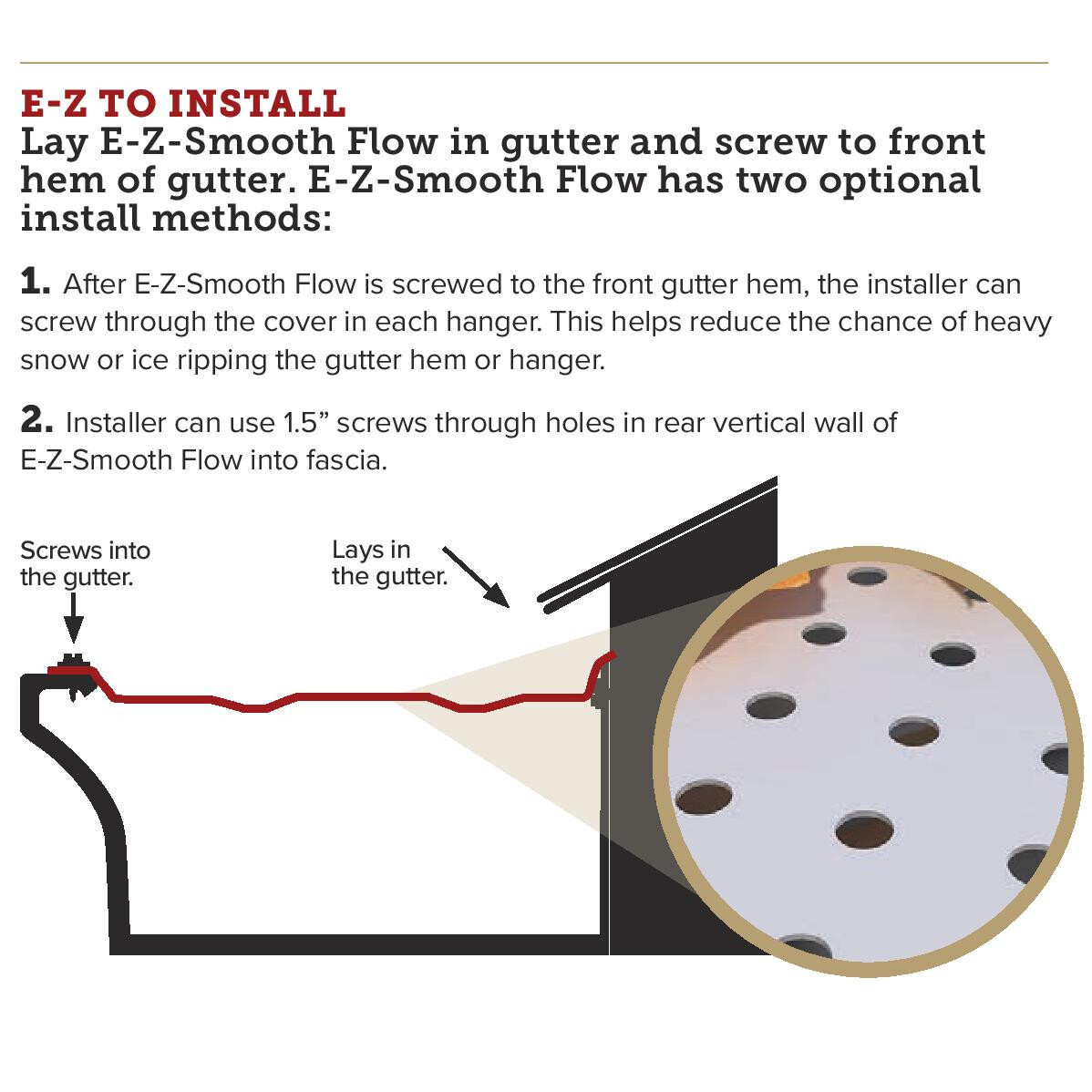 E-Z TO INSTALL
Lay E-Z-Smooth Flow in gutter and screw to front hem of gutter. E-Z-Smooth Flow has two optional install methods:

1. After E-Z-Smooth Flow is screwed to the front gutter hem, the installer can screw through the cover in each hanger. This helps reduce the chance of heavy snow or ice ripping the gutter hem or hanger.

2. Installer can use 1.5” screws through holes in rear vertical wall of E-Z-Smooth Flow into fascia.

Screws into the gutter.

Lays in the gutter.