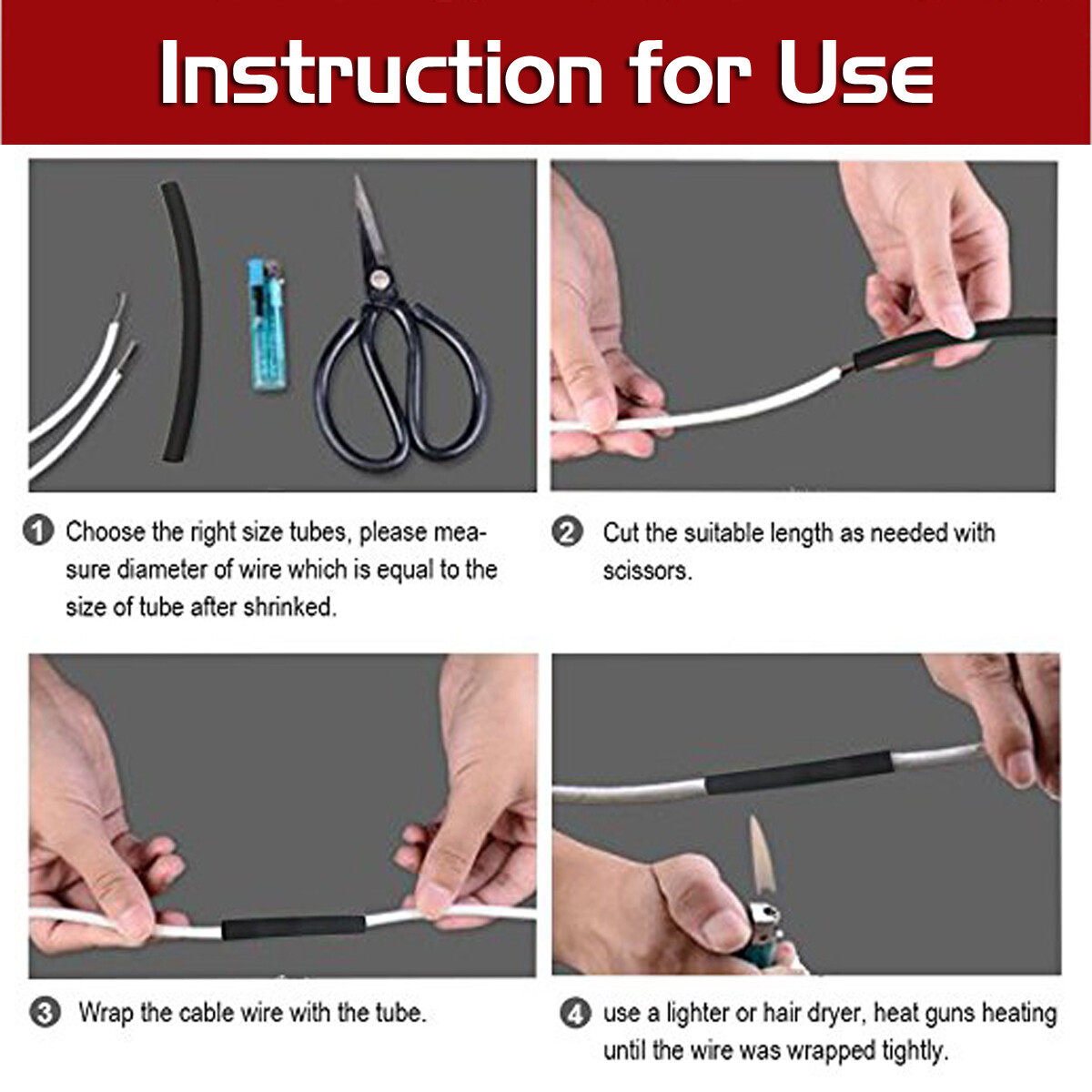 Instruction for Use

1 Choose the right size tubes, please measure diameter of wire which is equal to the size of tube after shrinked.

2 Cut the suitable length as needed with scissors.

3 Wrap the cable wire with the tube.

4 use a lighter or hair dryer, heat guns heating until the wire was wrapped tightly.