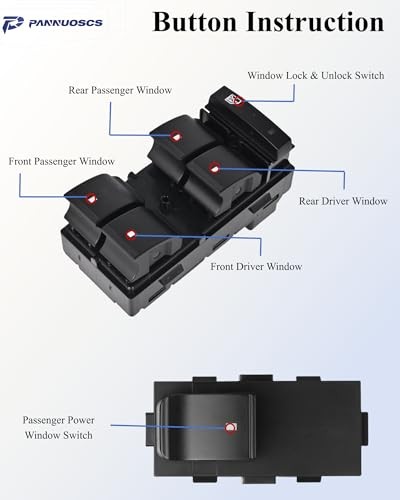 PANNUOSCS

Button Instruction

Window Lock & Unlock Switch

Rear Passenger Window

Front Passenger Window

Rear Driver Window

Front Driver Window

Passenger Power Window Switch