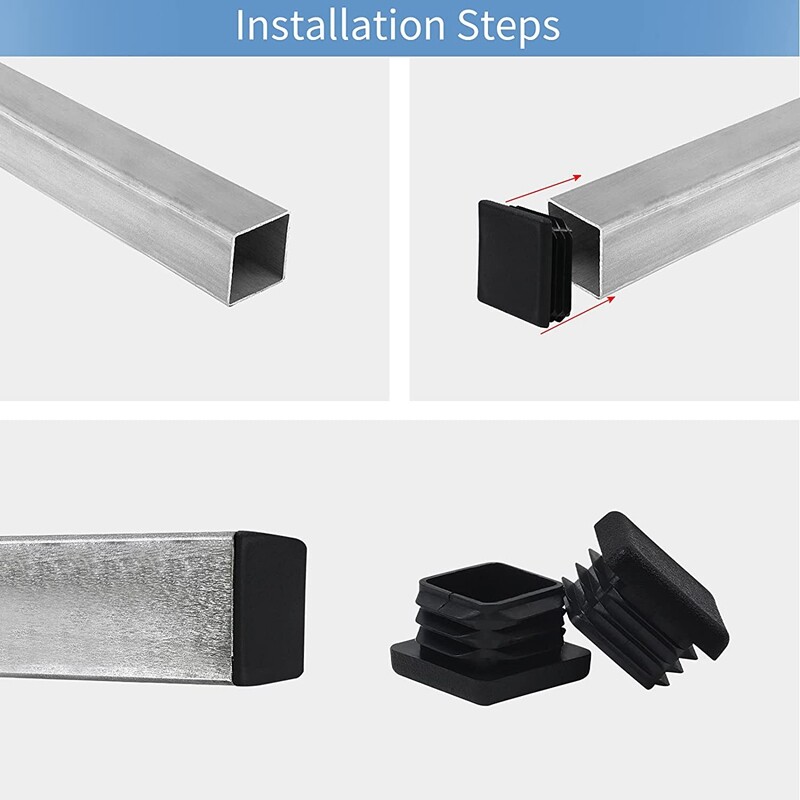 Installation Steps