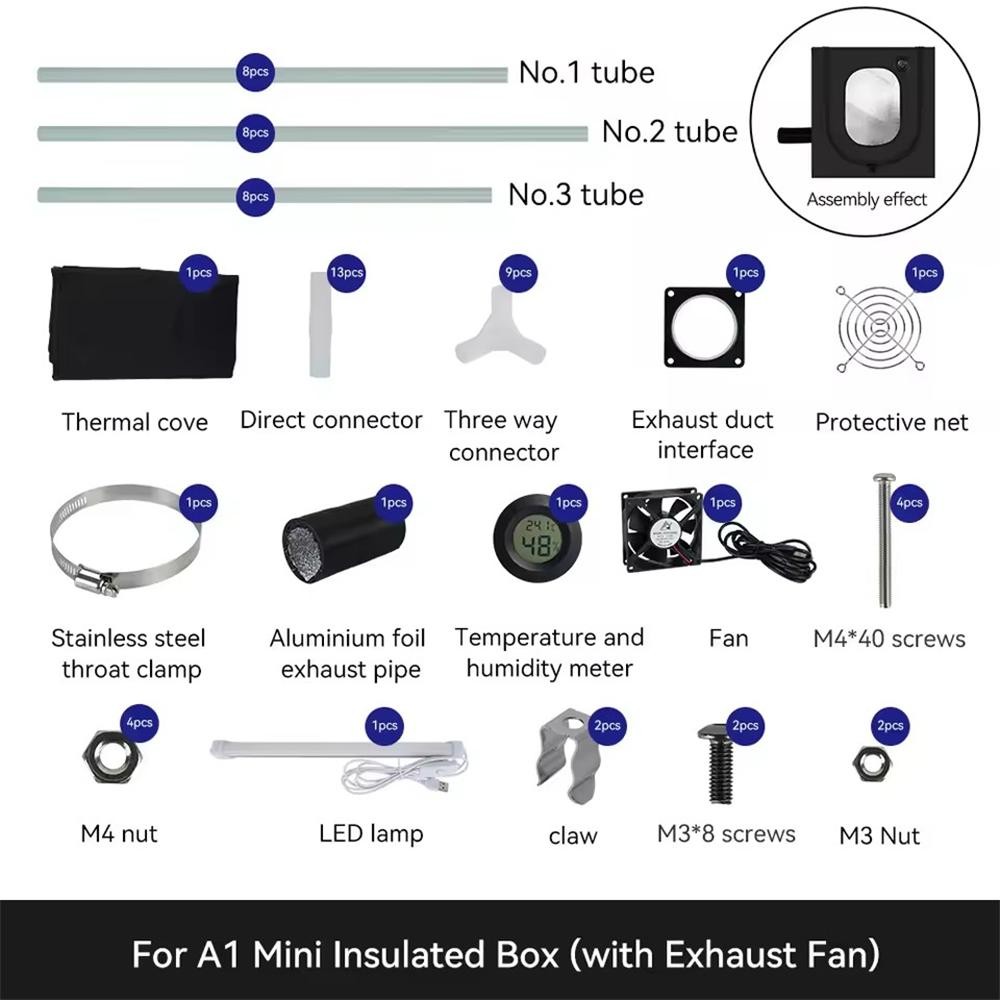 8pcs No.1 tube

8pcs No.2 tube

8pcs No.3 tube

Assembly effect

1pcs Thermal cove

13pcs Direct connector

9pcs Three way connector

1pcs Exhaust duct interface

1pcs Protective net

1pcs Stainless steel throat clamp

1pcs Aluminium foil exhaust pipe

1pcs 24.1 48 Temperature and humidity meter

1pcs Fan

4pcs M4*40 screws

4pcs M4 nut

1pcs LED lamp

2pcs claw

2pcs M3*8 screws

2pcs M3 Nut

For A1 Mini Insulated Box (with Exhaust Fan)