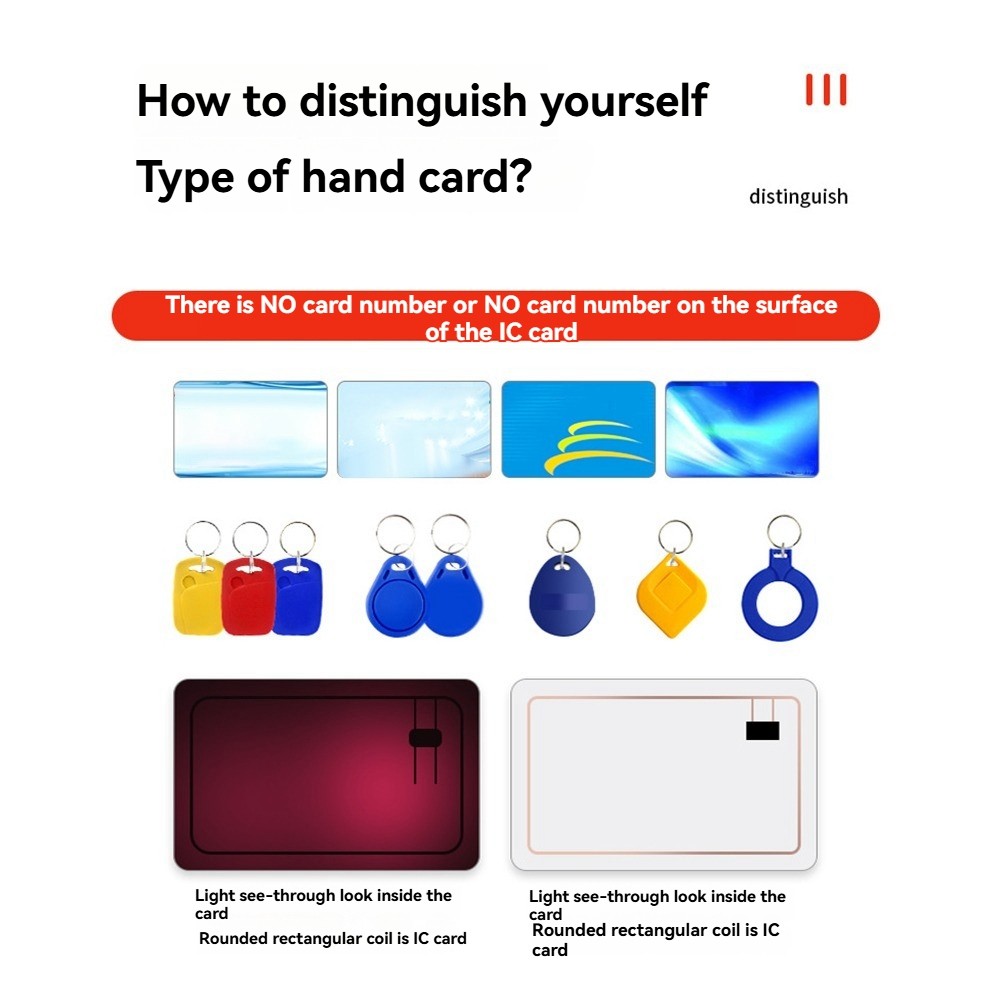 How to distinguish yourself

Type of hand card?

distinguish

There is NO card number or NO card number on the surface of the IC card

Light see-through look inside the card

Rounded rectangular coil is IC card

Light see-through look inside the card

Rounded rectangular coil is IC card