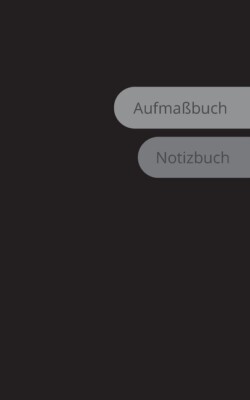 Aufmaßbuch

Notizbuch