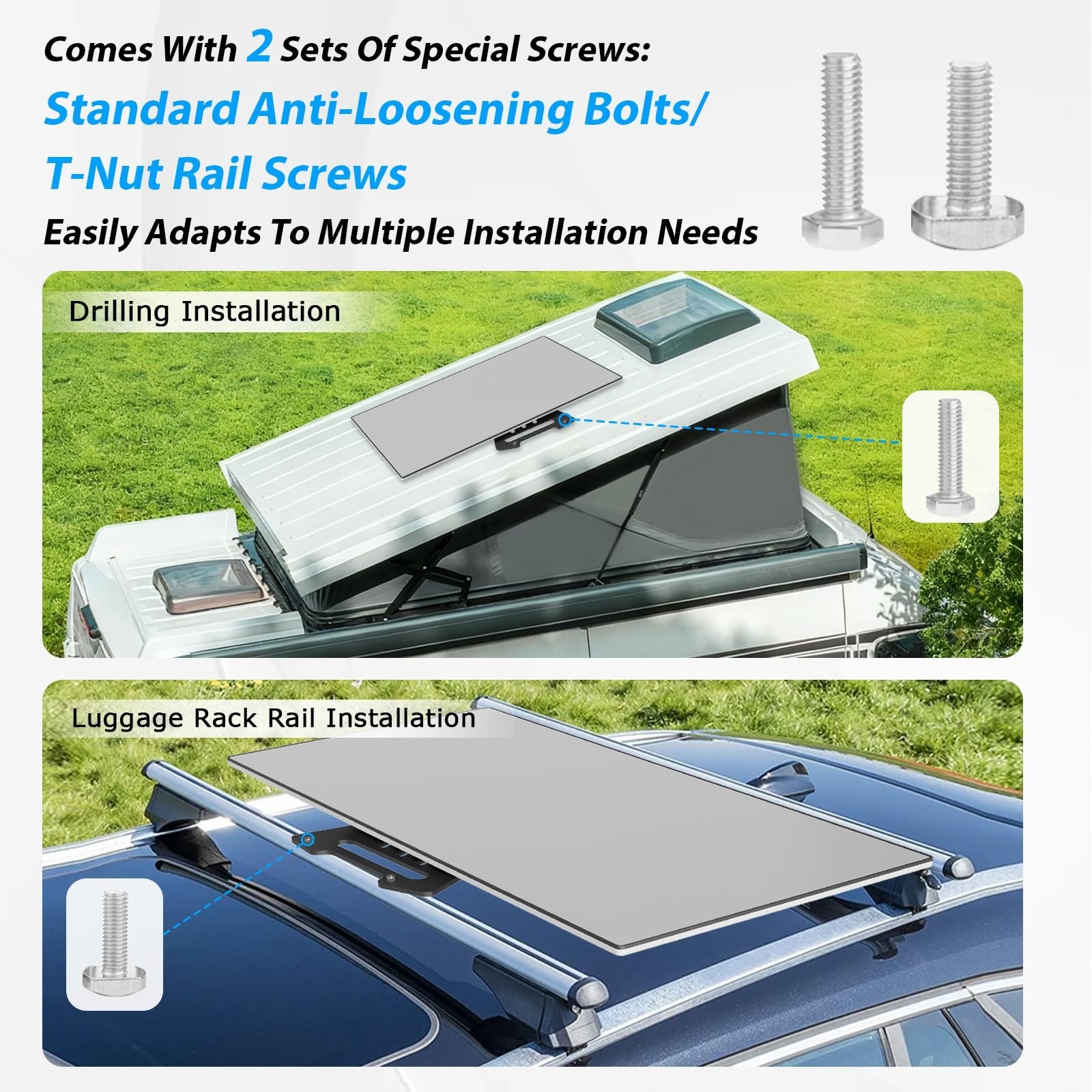 Comes With 2 Sets Of Special Screws:

Standard Anti-Loosening Bolts/
T-Nut Rail Screws

Easily Adapts To Multiple Installation Needs

Drilling Installation

Luggage Rack Rail Installation