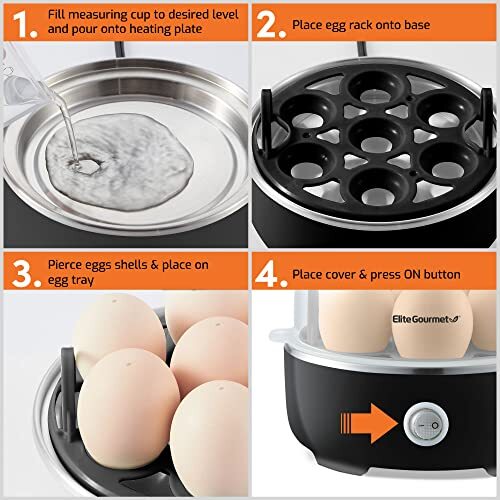 1. Fill measuring cup to desired level and pour onto heating plate

2. Place egg rack onto base

3. Pierce eggs shells & place on egg tray

4. Place cover & press ON button

Elite Gourmet