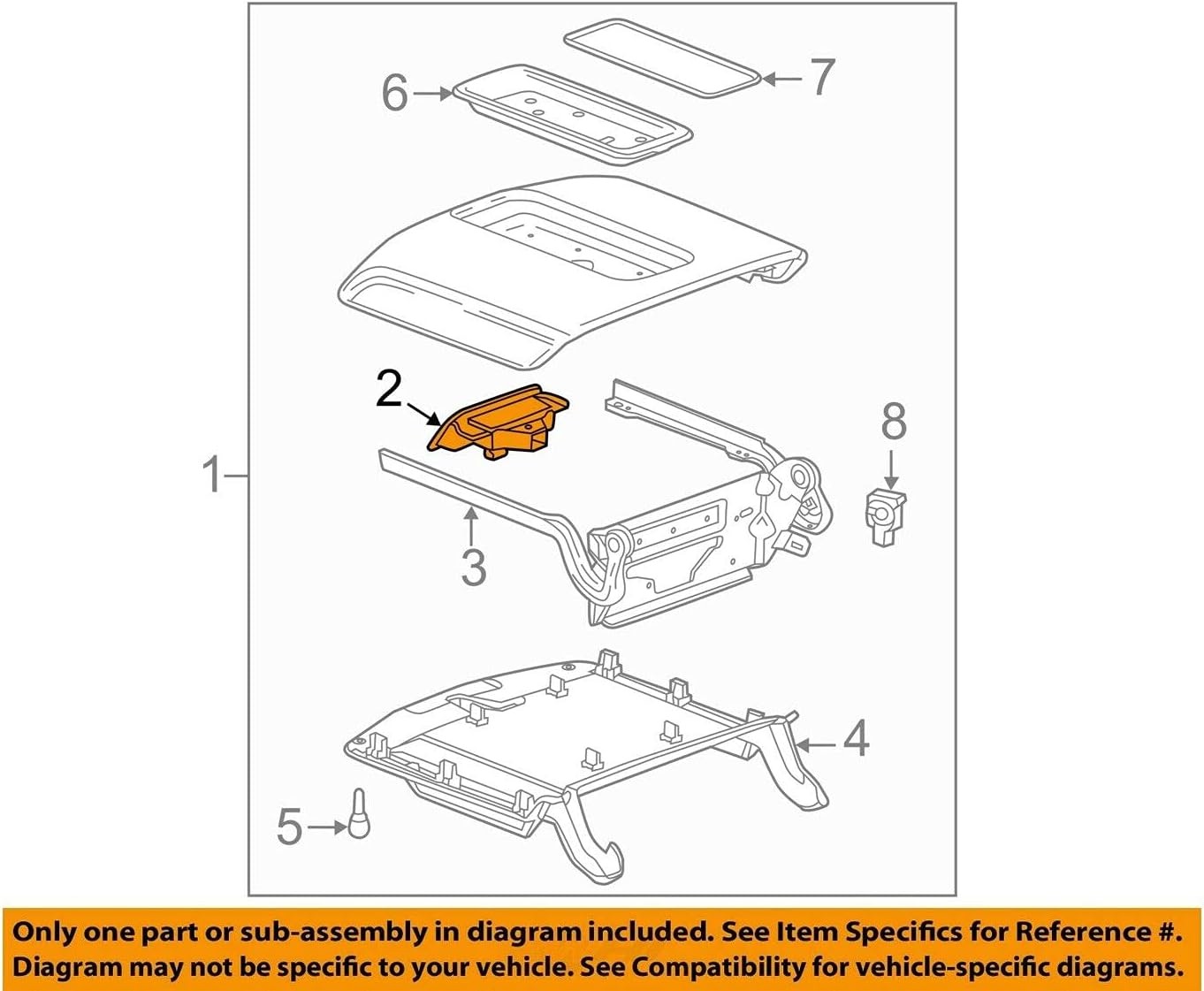 6
7
2
8
1
3
4
5

Only one part or sub-assembly in diagram included. See Item Specifics for Reference #.
Diagram may not be specific to your vehicle. See Compatibility for vehicle-specific diagrams.