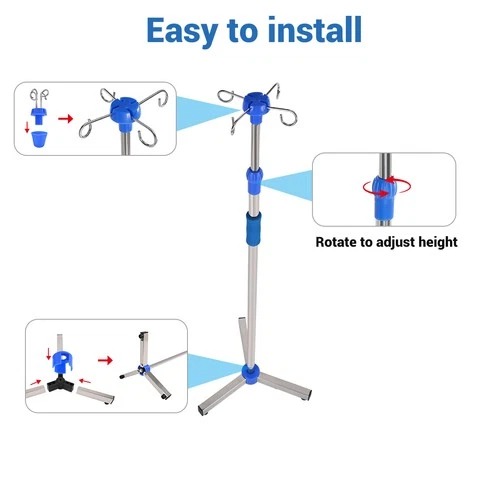 Easy to install

Rotate to adjust height