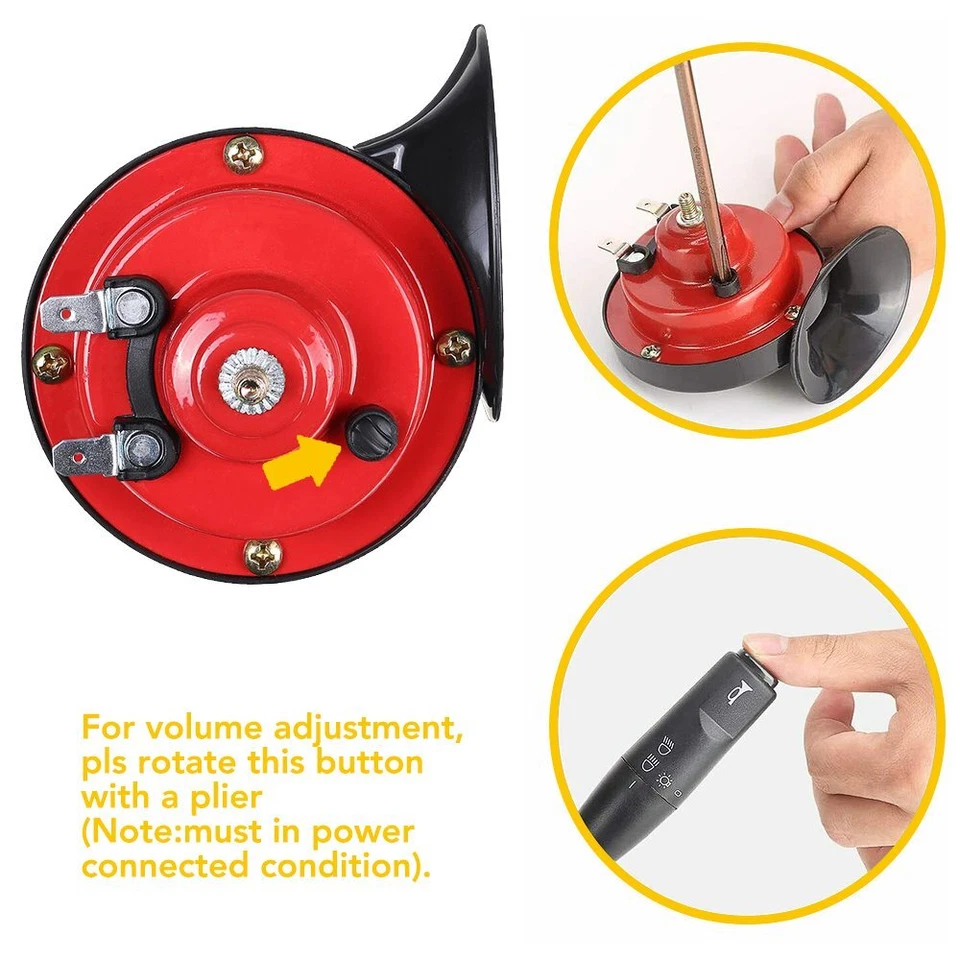 For volume adjustment, pls rotate this button with a plier (Note:must in power connected condition).