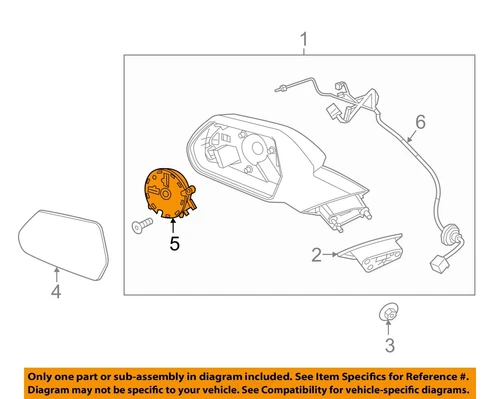 1

6

5

2

4

3

Only one part or sub-assembly in diagram included. See Item Specifics for Reference #.
Diagram may not be specific to your vehicle. See Compatibility for vehicle-specific diagrams.