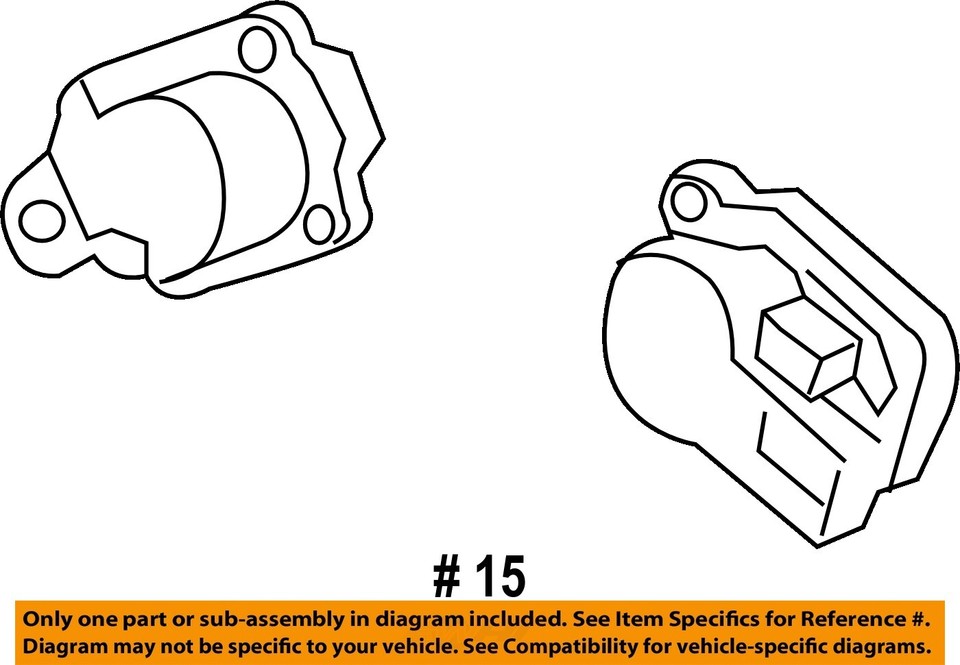 # 15

Only one part or sub-assembly in diagram included. See Item Specifics for Reference #.
Diagram may not be specific to your vehicle. See Compatibility for vehicle-specific diagrams.