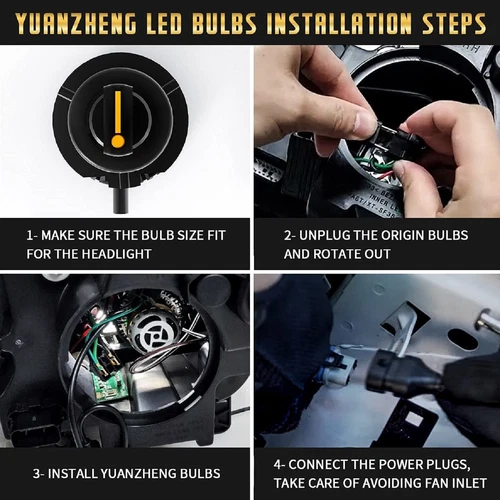 YUANZHENG LED BULBS INSTALLATION STEPS

1- MAKE SURE THE BULB SIZE FIT FOR THE HEADLIGHT

2- UNPLUG THE ORIGIN BULBS AND ROTATE OUT

3- INSTALL YUANZHENG BULBS

4- CONNECT THE POWER PLUGS, TAKE CARE OF AVOIDING FAN INLET