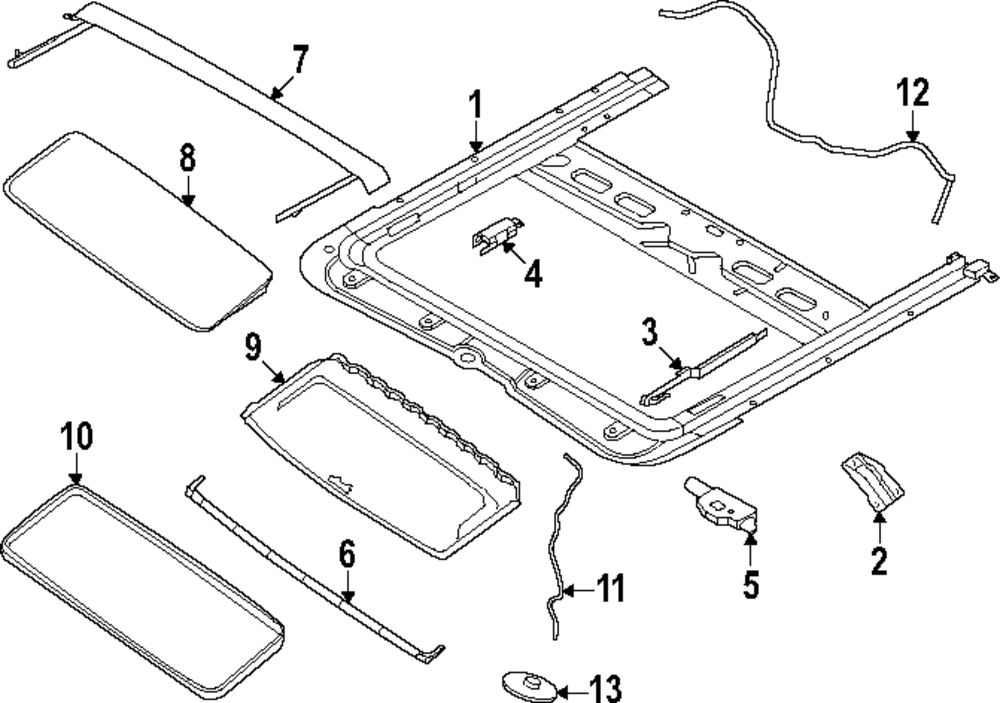 7
1
12
8
4
3
9
10
6
11
5
2
13