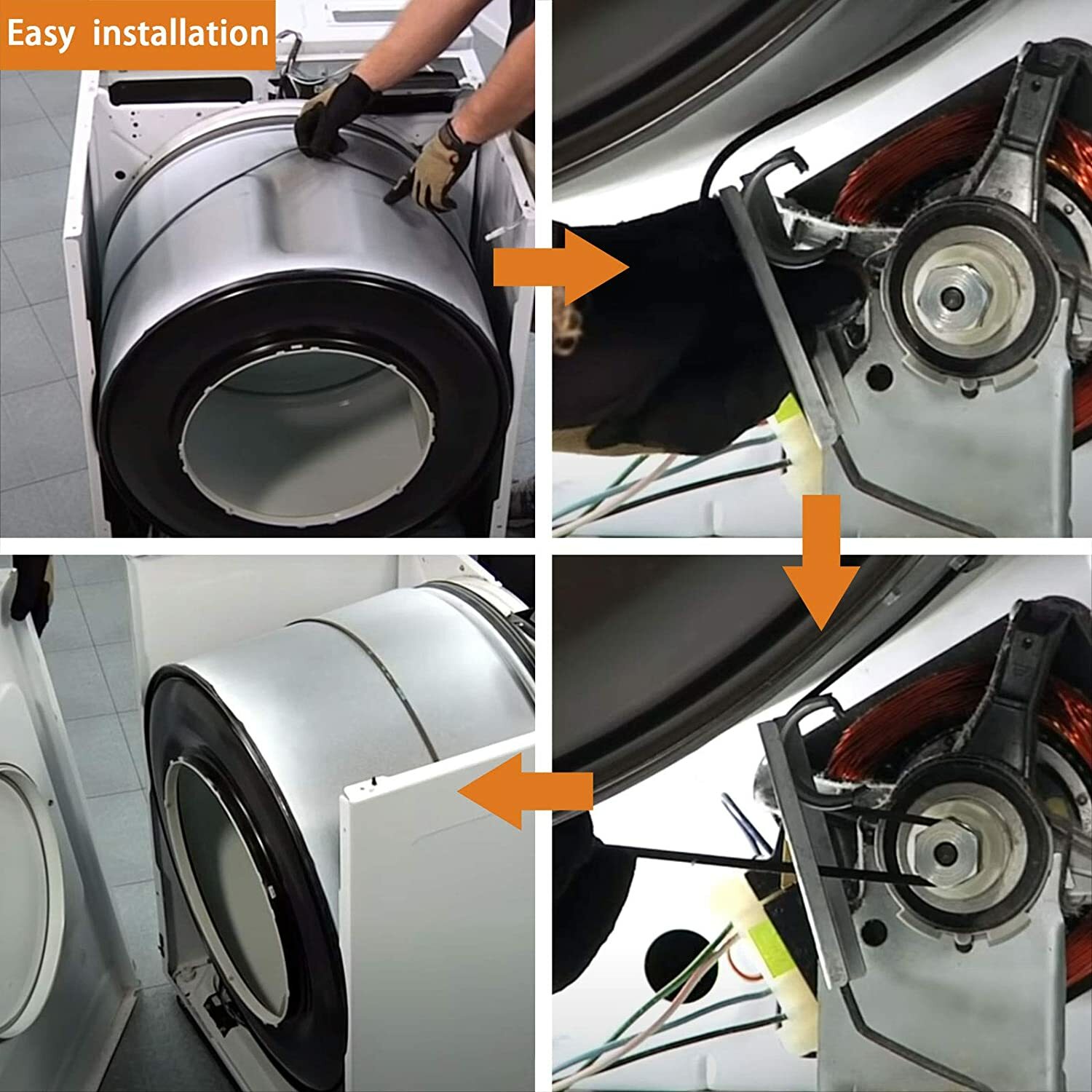 Easy installation