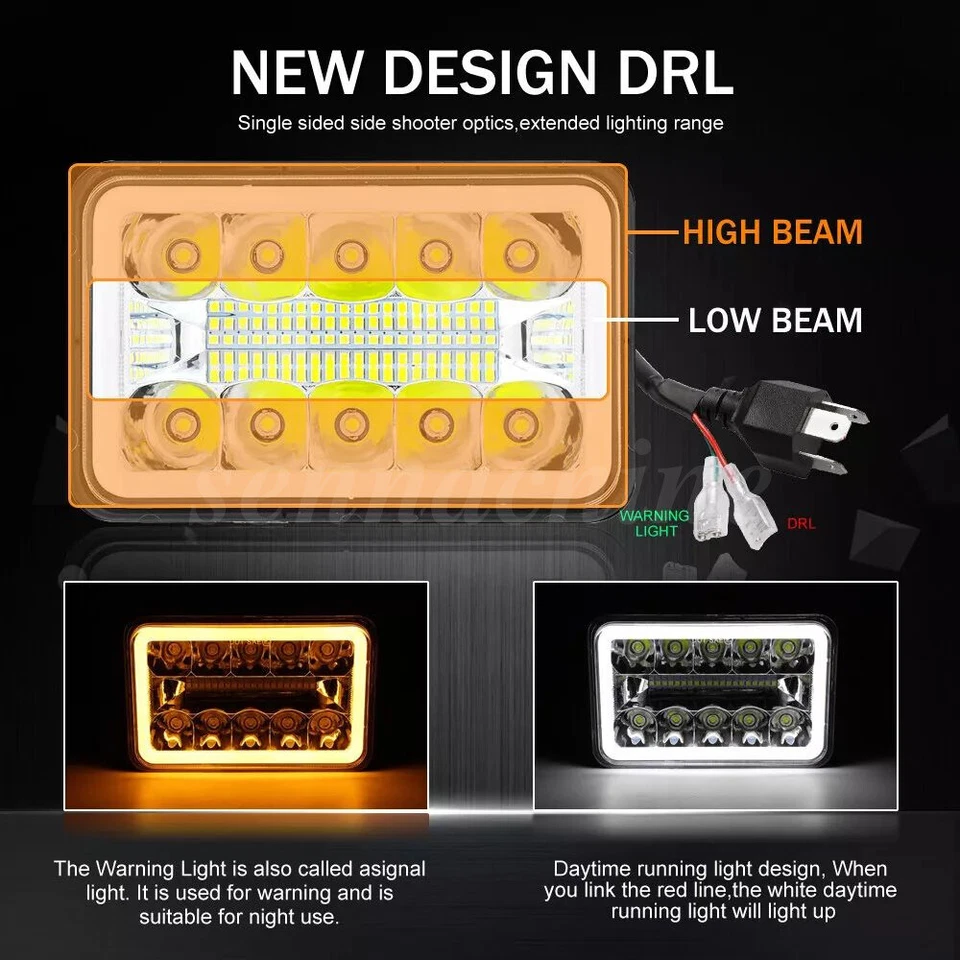 NEW DESIGN DRL

Single sided side shooter optics,extended lighting range

HIGH BEAM

LOW BEAM

WARNING LIGHT

DRL

The Warning Light is also called asignal light. It is used for warning and is suitable for night use.

Daytime running light design, When you link the red line,the white daytime running light will light up